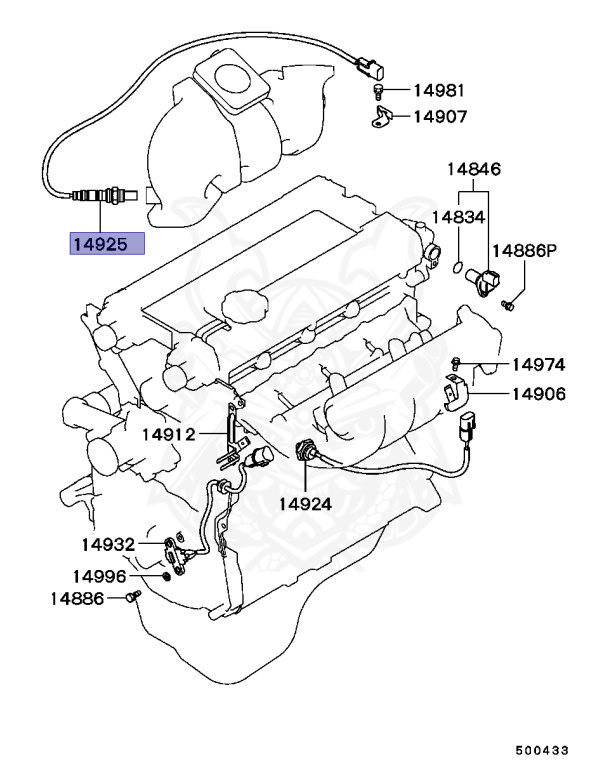 14981
14907
14846
14834
14886P
14925
14974
14906
14912
14924
14932
14996
14886
500433