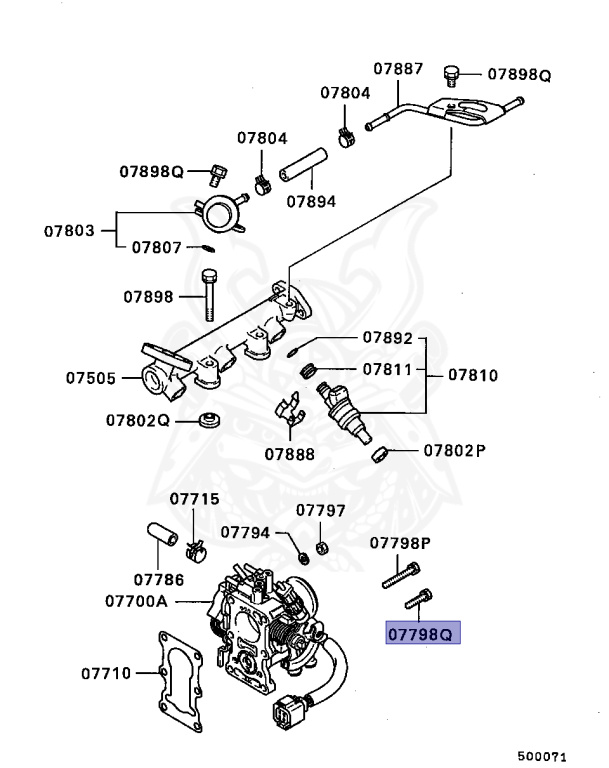 07887
07898Q
07804
07804
07898Q
07894
07803
07807
07898
07892
07811
07810
07505
07802Q
07888
07802P
07715
07797
07794
07798P
07786
07700A
07798Q
07710
500071