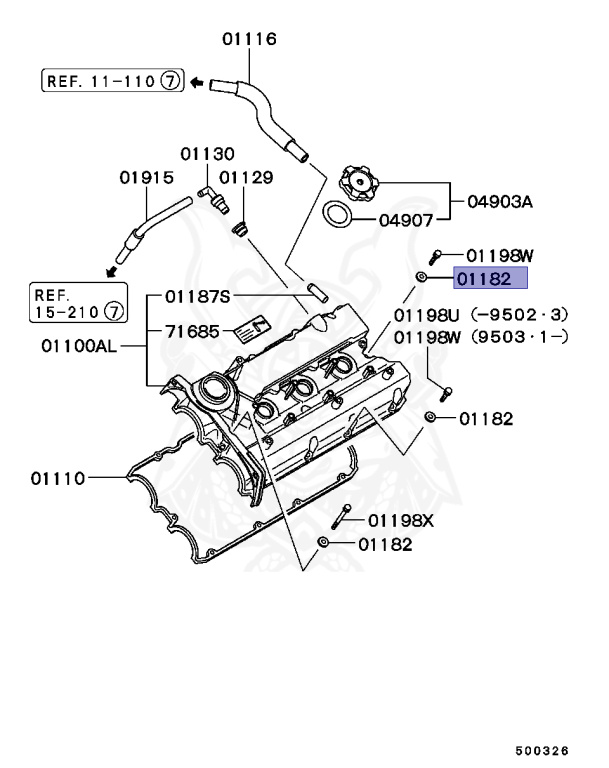 01116
REF. 11-110 ⑦
01130
01915
01129
04903A
04907
01198W
01182
REF.
15-210 ⑦
01187S
71685
01100AL
01198U (-9502·3)
01198W (9503·1-)
01182
01110
01198X
01182
500326