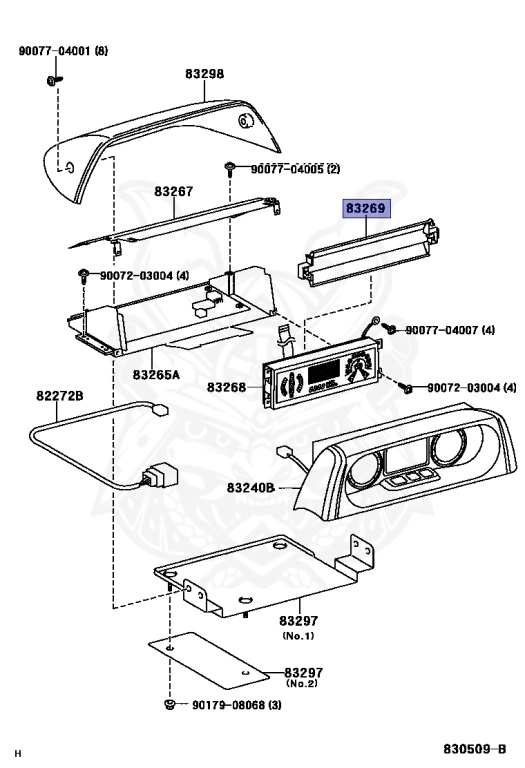 90077-04001 (8)

83298

90077-04005 (2)

83267

83269

90072-03004 (4)

90077-04007 (4)

83265A

83268

90072-03004 (4)

82272B

83240B

83297
(No.1)

83297
(No.2)

90179-08068 (3)

H

830509-B