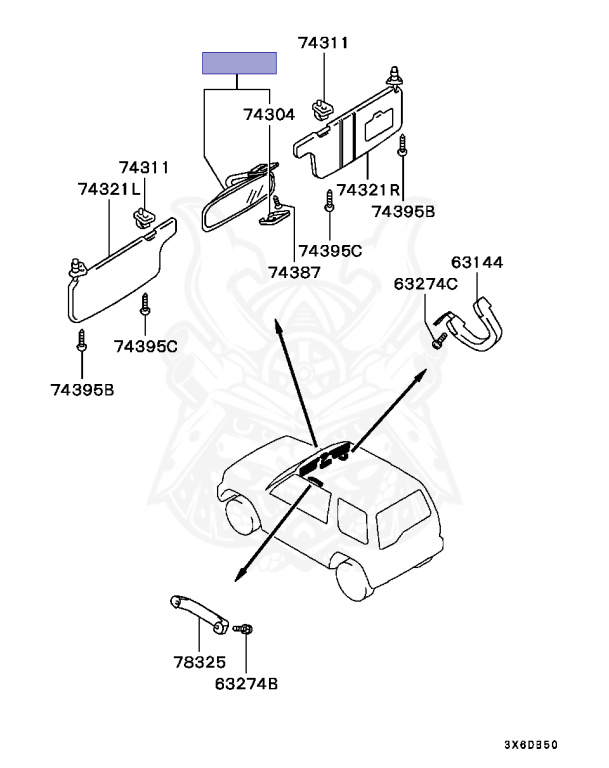 74311
74304
74311
74321L
74321R
74395B
74395C
74387
63144
63274C
74395C
74395B
78325
63274B
3X6D350