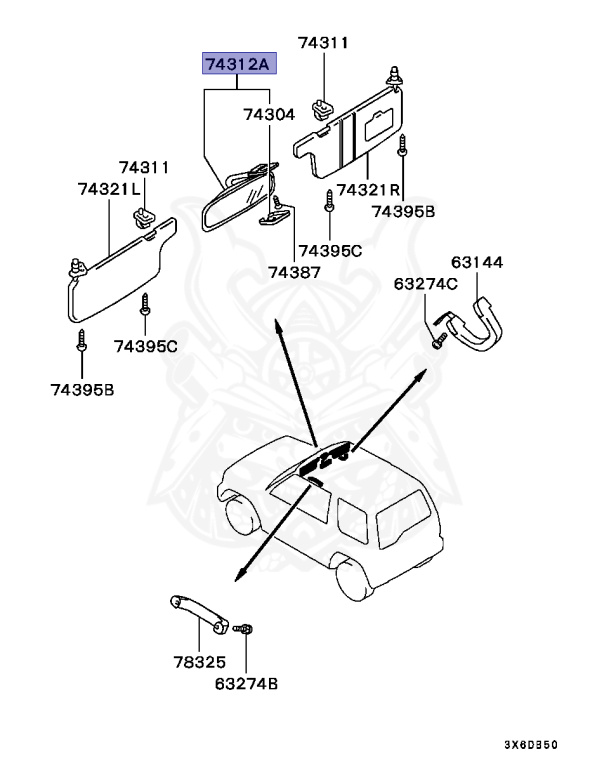 74312A
74311
74304
74311
74321L
74321R
74395B
74395C
74387
63144
63274C
74395C
74395B
78325
63274B
3X6D350