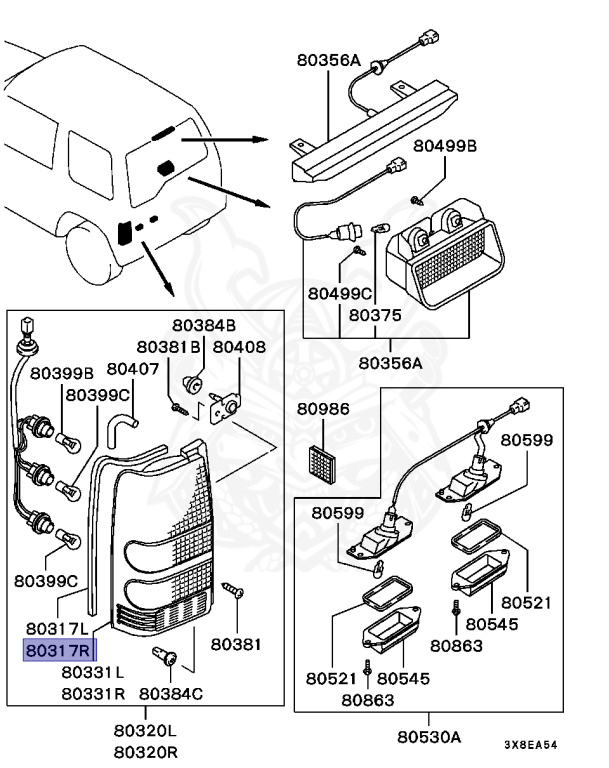 80356A
80499B
80499C
80375
80356A
80384B
80381B
80408
80407
80399B
80399C
80399C
80317L
80317R
80331L
80331R
80384C
80381
80320L
80320R
80986
80599
80599
80521
80545
80863
80521
80545
80863
80530A
3X8EA54