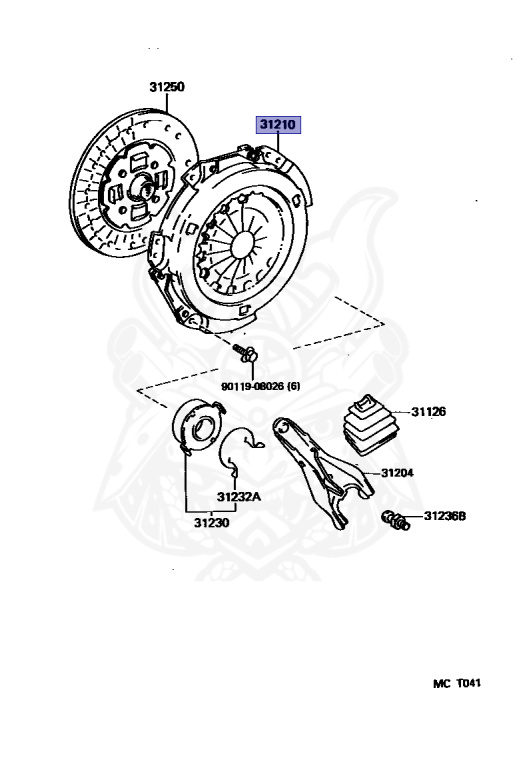 31250
31210
90119-08026 (6)
31126
31204
31232A
31230
31236B
MC T041