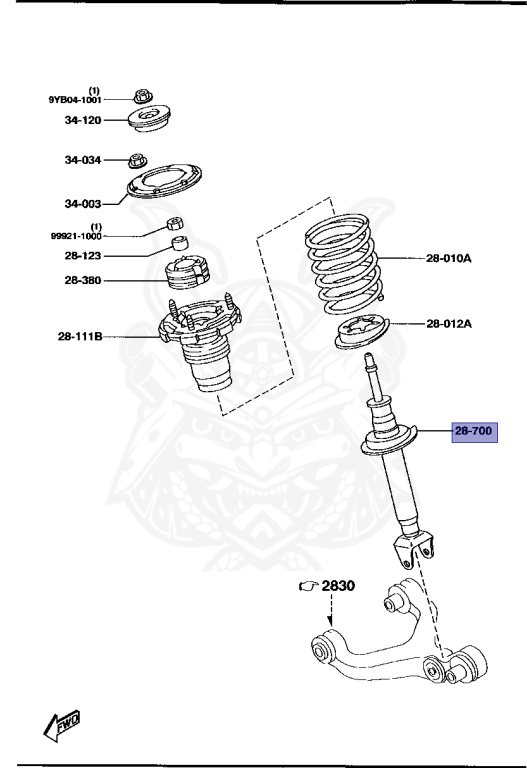 (1)
9YB04-1001

34-120

34-034

34-003

(1)
99921-1000

28-123

28-380

28-111B

28-010A

28-012A

28-700

2830

FWD