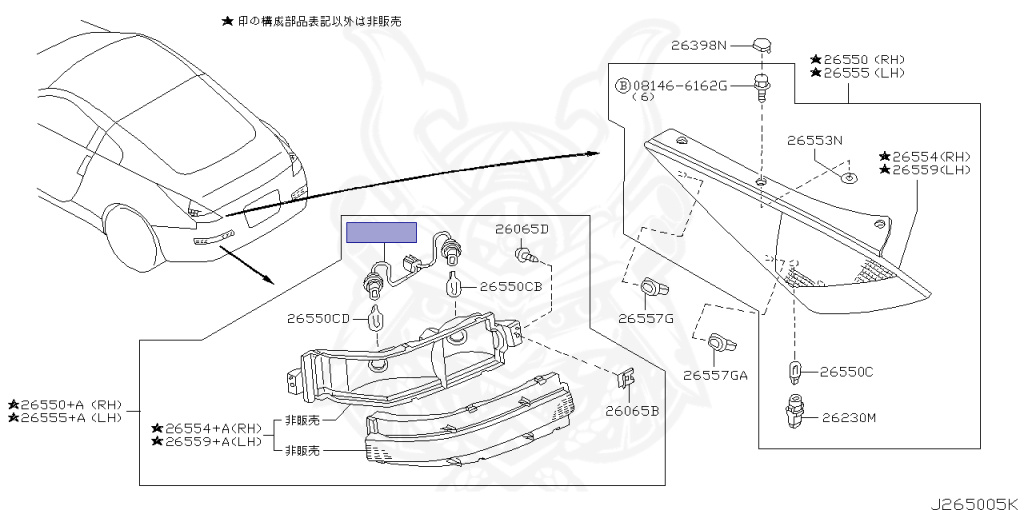 ★ 印の構成部品表記以外は非販売

26398N
★26550 (RH)
★26555 (LH)
Ⓑ08146-6162G
(6)
26553N
★26554(RH)
★26559(LH)
26065D
26550CB
26550CD
26557G
26557GA
26550C
26230M
26065B
★26550+A (RH)
★26555+A (LH)
★26554+A(RH)
★26559+A(LH)
非販売
非販売
J265005K