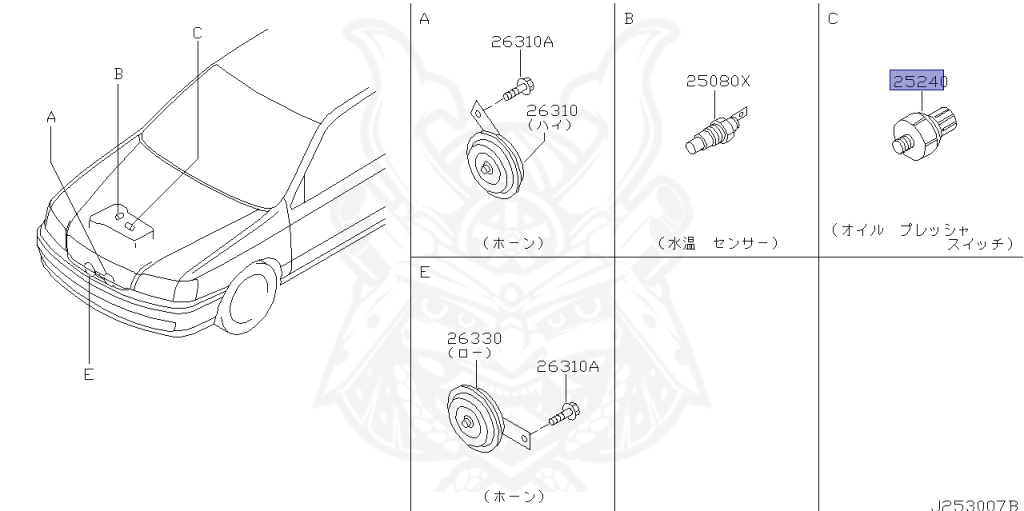 C
B
A
E

A
26310A
26310
(ハイ)
(ホーン)

B
25080X
(水温 センサー)

C
25240
(オイル プレッシャ スイッチ)

E
26330
(ロー)
26310A
(ホーン)

J253007B