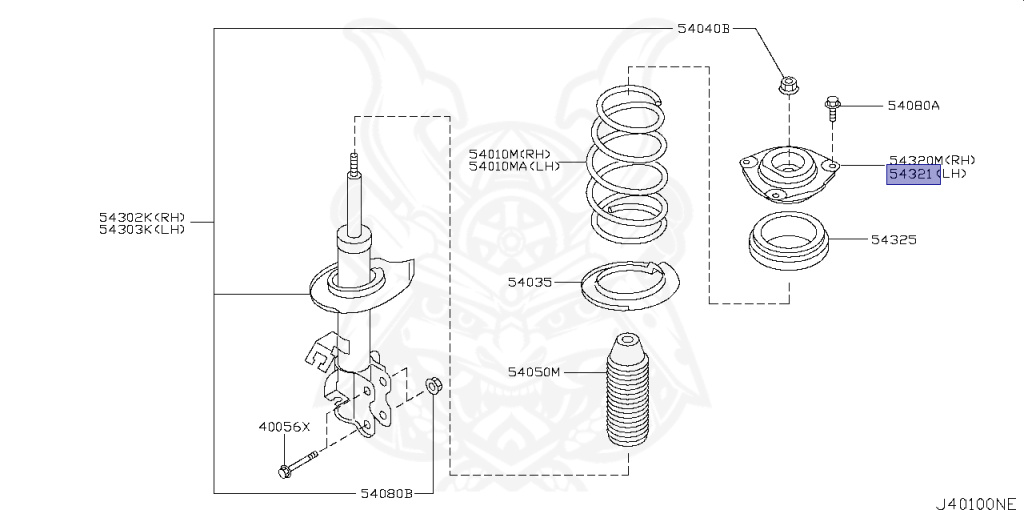 54040B
54080A
54010M(RH)
54010MA(LH)
54320M(RH)
54321(LH)
54302K(RH)
54303K(LH)
54325
54035
54050M
40056X
54080B
J40100NE