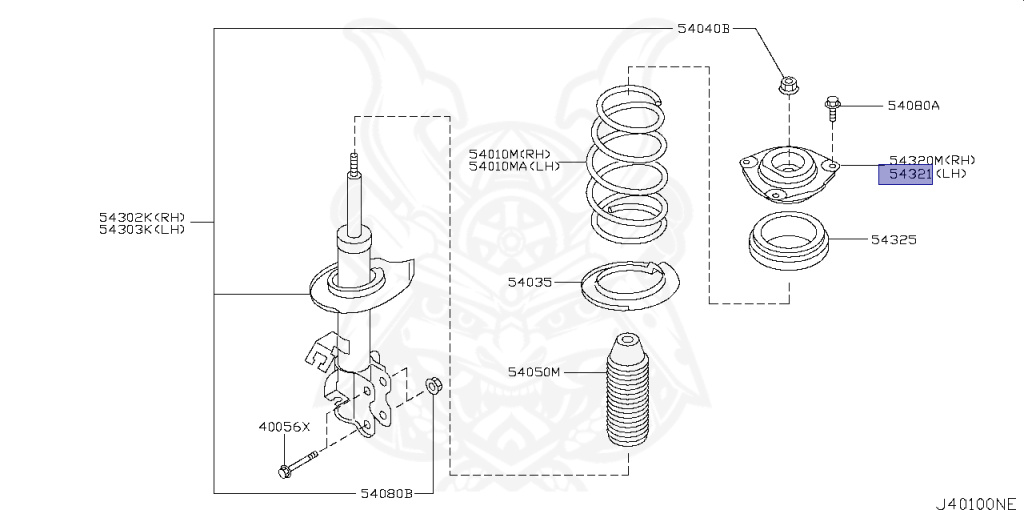 54040B

54080A

54010M(RH)
54010MA(LH)

54320M(RH)
54321(LH)

54302K(RH)
54303K(LH)

54325

54035

54050M

40056X

54080B

J40100NE