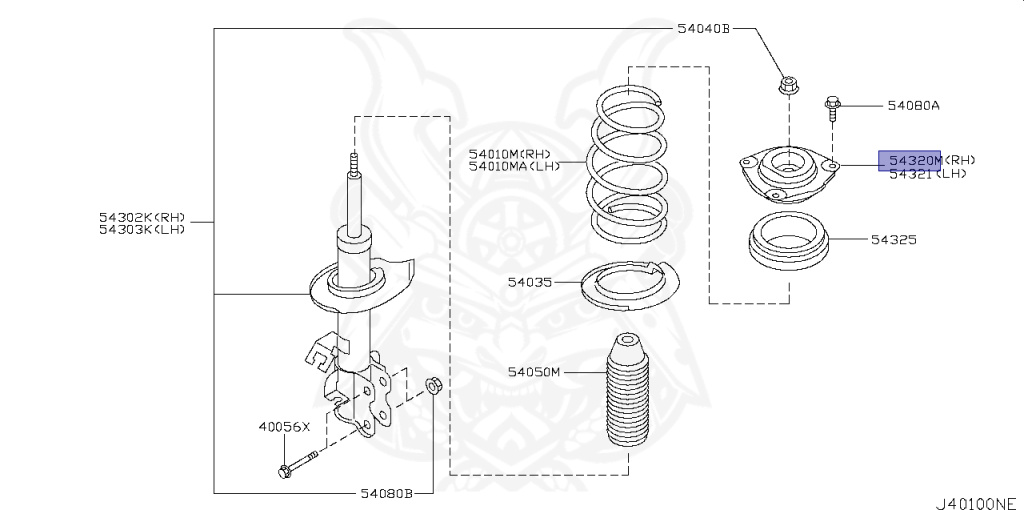 54040B
54080A
54010M(RH)
54010MA(LH)
54320M(RH)
54321(LH)
54302K(RH)
54303K(LH)
54325
54035
54050M
40056X
54080B
J40100NE