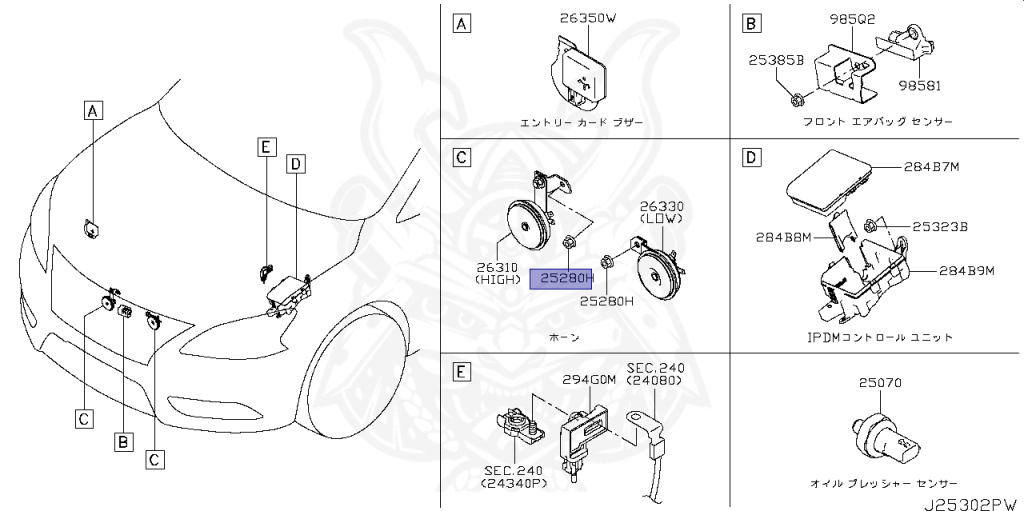 A
E
D
C
B
C

A
26350W
エントリー カード ブザー

B
985Q2
25385B
98581
フロント エアバッグ センサー

C
26330 (LOW)
26310 (HIGH)
25280H
25280H
ホーン

D
284B7M
284B8M
25323B
284B9M
IPDMコントロール ユニット

E
294G0M
SEC.240 (24080)
SEC.240 (24340P)

25070
オイル プレッシャー センサー

J25302PW