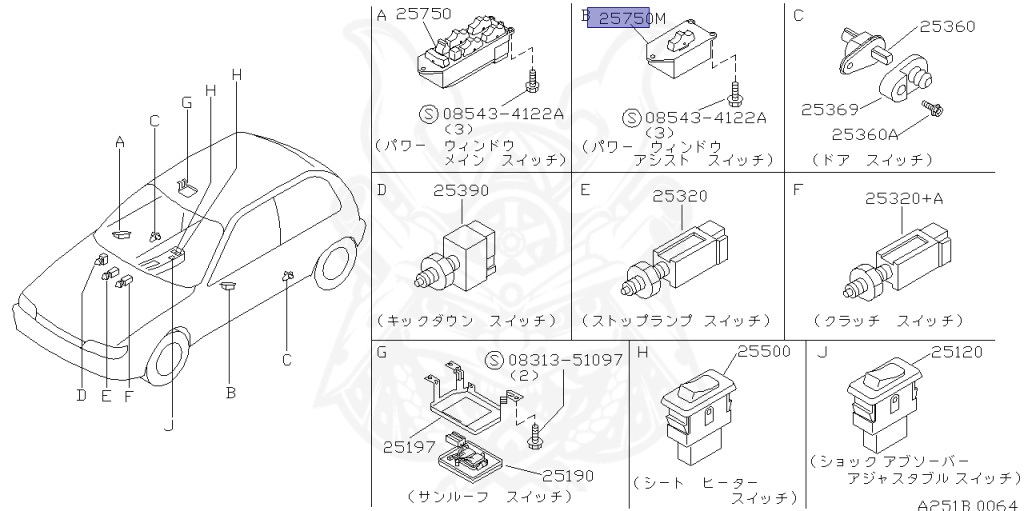 A
C
G
H
H
D
E
F
J
B
C

A 25750
Ⓢ08543-4122A
(3)
(パワー ウィンドウ メイン スイッチ)

B 25750M
Ⓢ08543-4122A
(3)
(パワー ウィンドウ アシスト スイッチ)

C
25360
25369
25360A
(ドア スイッチ)

D
25390
(キックダウン スイッチ)

E
25320
(ストップランプ スイッチ)

F
25320+A
(クラッチ スイッチ)

G
Ⓢ08313-51097
(2)
25197
25190
(サンルーフ スイッチ)

H
25500
(シート ヒーター スイッチ)

J
25120
(ショック アブソーバー アジャスタブル スイッチ)

A251B 0064