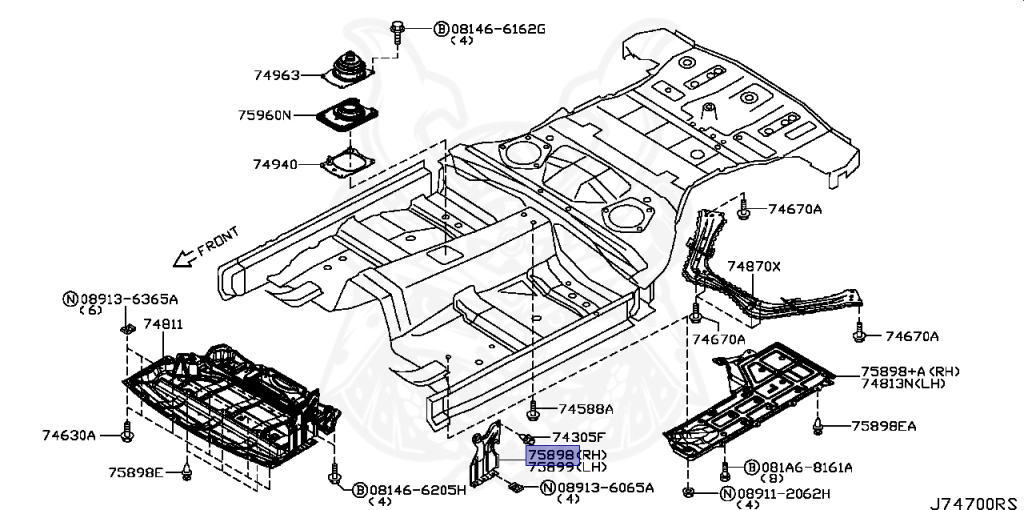 Ⓑ08146-6162G (4)
74963
75960N
74940
FRONT
Ⓝ08913-6365A (6)
74811
74630A
75898E
Ⓑ08146-6205H (4)
74588A
74305F
75898(RH)
75899(LH)
Ⓝ08913-6065A (4)
74670A
74870X
74670A
74670A
75898+A(RH)
74813N(LH)
75898EA
Ⓑ081A6-8161A (8)
Ⓝ08911-2062H (4)
J74700RS