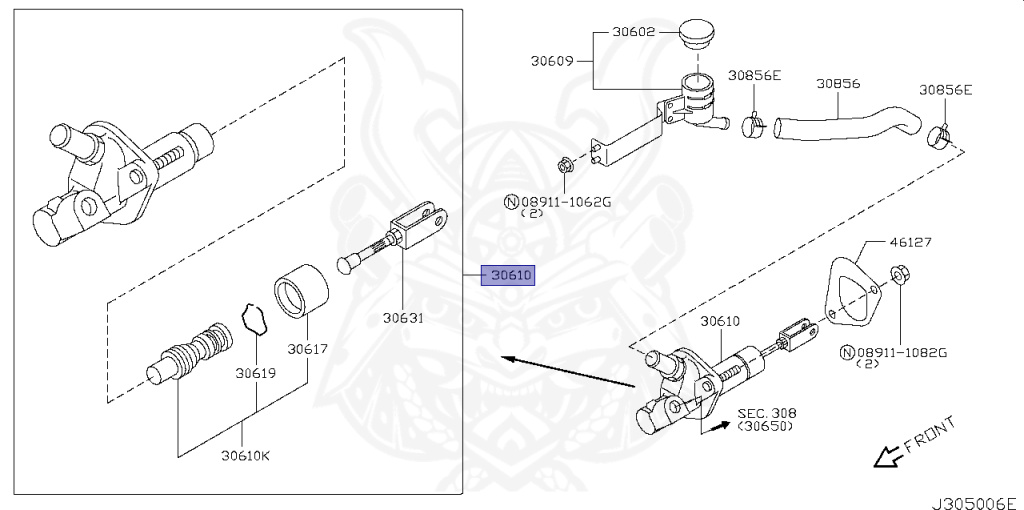 30602
30609
30856E
30856
30856E
Ⓝ08911-1062G
(2)
46127
30610
30631
30617
30619
30610K
30610
Ⓝ08911-1082G
(2)
SEC. 308
(30650)
FRONT
J305006E