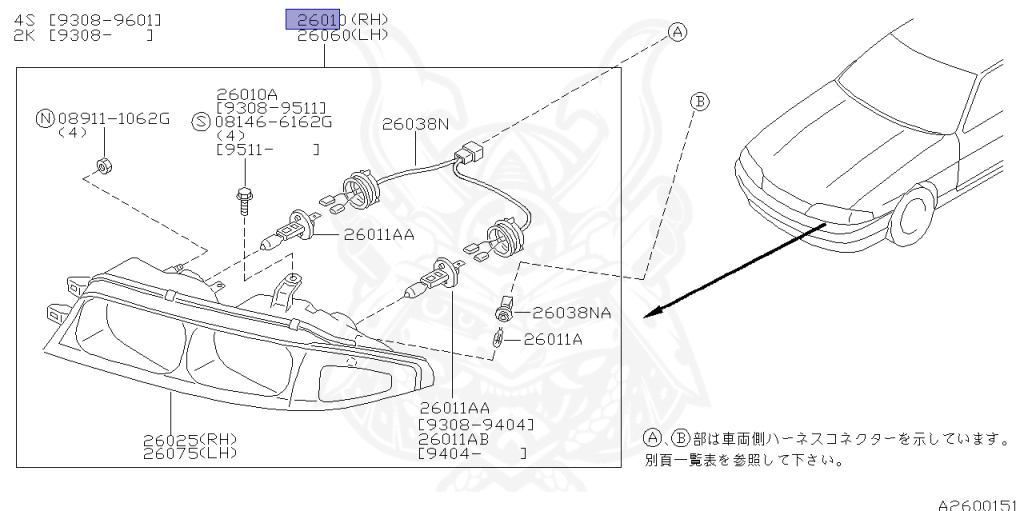 4S [9308-9601]
2K [9308- ]

26010(RH)
26060(LH)

Ⓐ

Ⓑ

Ⓝ08911-1062G
(4)

26010A
[9308-9511]
Ⓢ08146-6162G
(4)
[9511- ]

26038N

26011AA

26038NA

26011A

26011AA
[9308-9404]
26011AB
[9404- ]

26025(RH)
26075(LH)

Ⓐ、Ⓑ部は車両側ハーネスコネクターを示しています。
別頁一覧表を参照して下さい。

A2600151