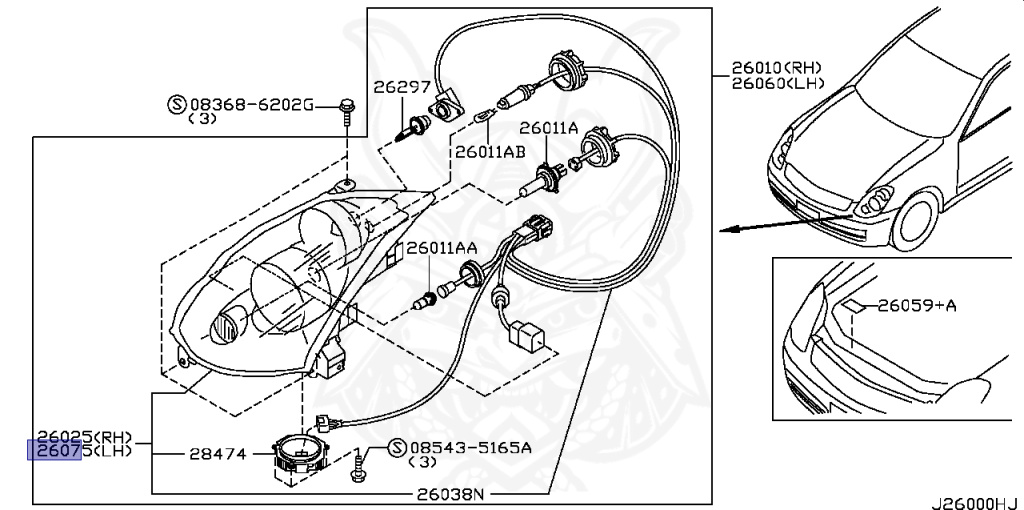 Ⓢ08368-6202G
(3)

26297

26011AB

26011A

26010(RH)
26060(LH)

26011AA

26059+A

26025(RH)
26075(LH)

28474

Ⓢ08543-5165A
(3)

26038N

J26000HJ