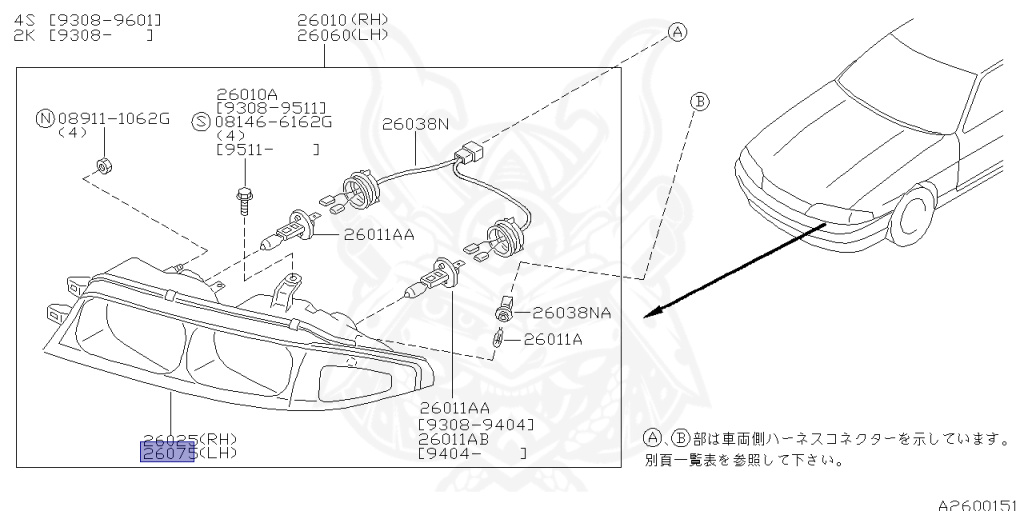 4S [9308-9601]
2K [9308- ]

26010(RH)
26060(LH)

Ⓐ

Ⓑ

Ⓝ08911-1062G
(4)

26010A
[9308-9511]
Ⓢ08146-6162G
(4)
[9511- ]

26038N

26011AA

26038NA

26011A

26011AA
[9308-9404]
26011AB
[9404- ]

26025(RH)
26075(LH)

Ⓐ、Ⓑ部は車両側ハーネスコネクターを示しています。
別頁一覧表を参照して下さい。

A2600151