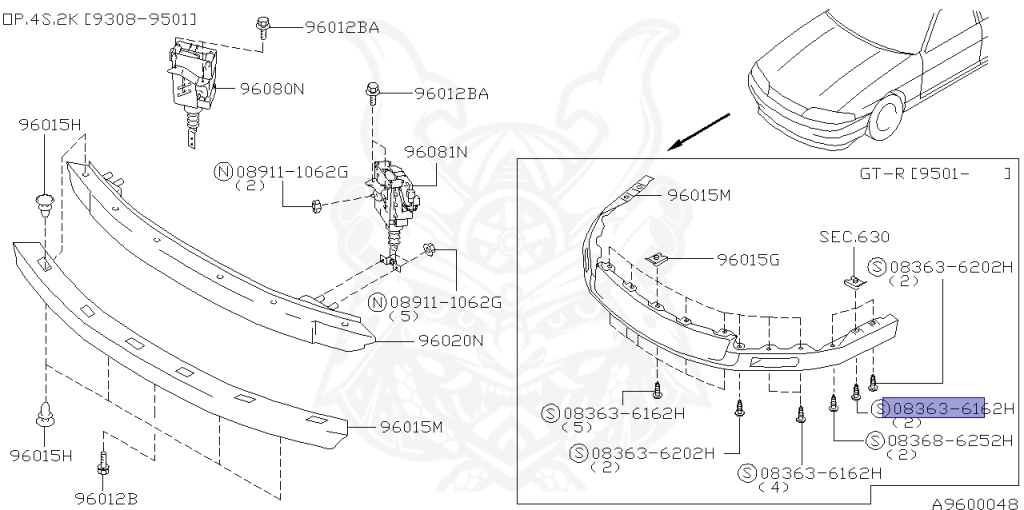 ⓄP.4S.2K [9308-9501]

96012BA

96080N

96012BA

96015H

96081N

Ⓝ08911-1062G
(2)

Ⓝ08911-1062G
(5)

96020N

96015M

96015H

96012B

GT-R [9501- ]

96015M

96015G

SEC.630

Ⓢ08363-6202H
(2)

Ⓢ08363-6162H
(5)

Ⓢ08363-6162H
(2)

Ⓢ08368-6252H
(2)

Ⓢ08363-6202H
(2)

Ⓢ08363-6162H
(4)

A9600048