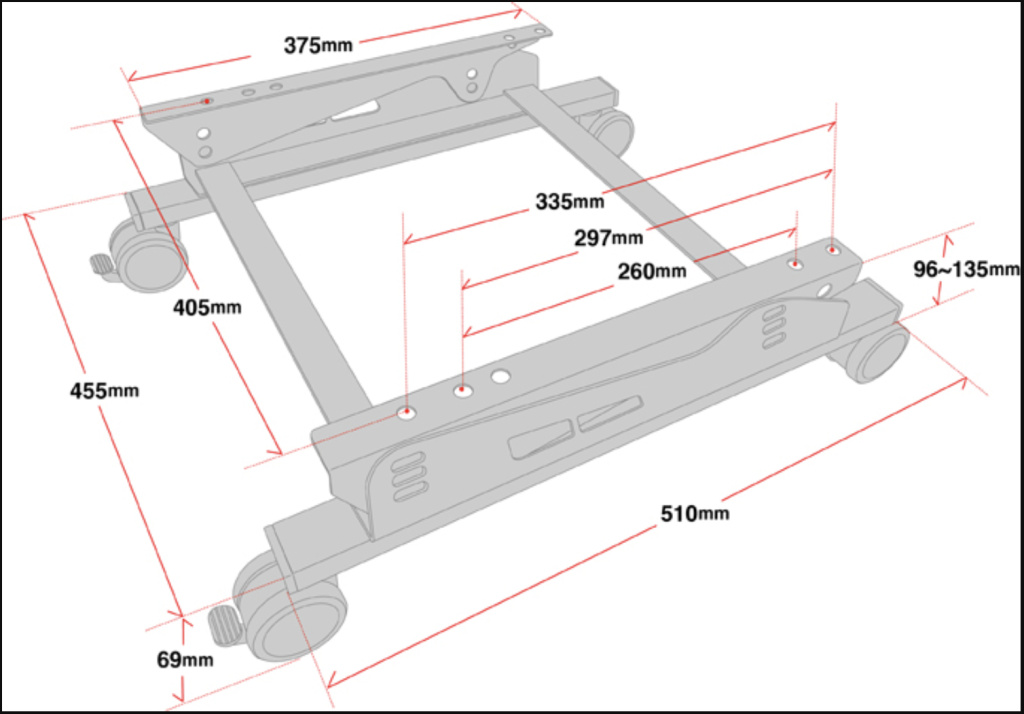 375mm

335mm

297mm

260mm

96~135mm

405mm

455mm

510mm

69mm