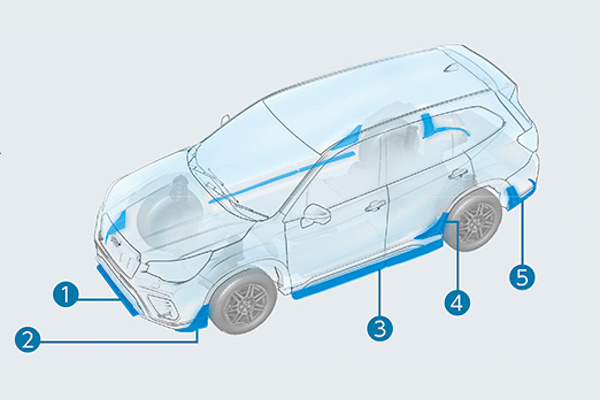 1
2
3
4
5