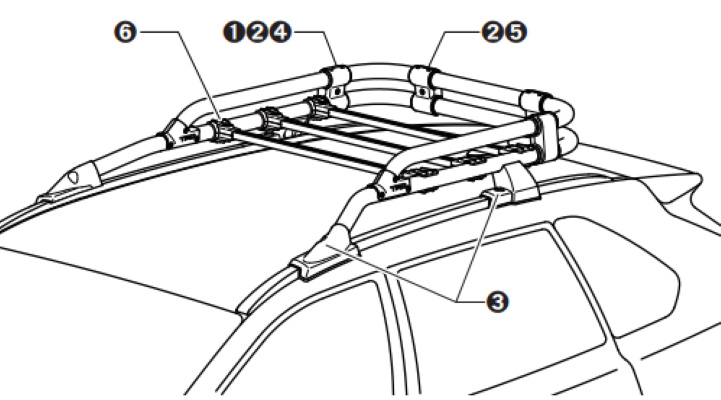 ❻
❶❷❹
❷❺
❸