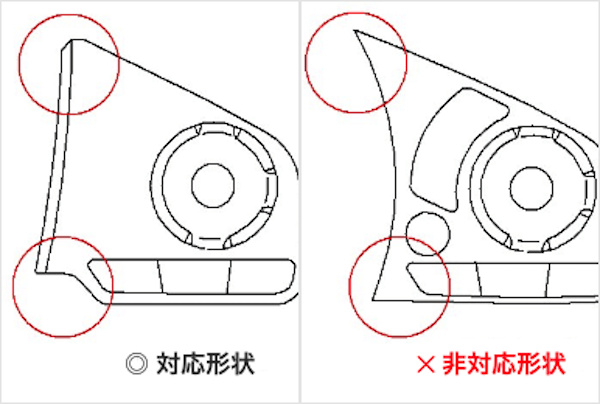 ◎ 対応形状

× 非対応形状