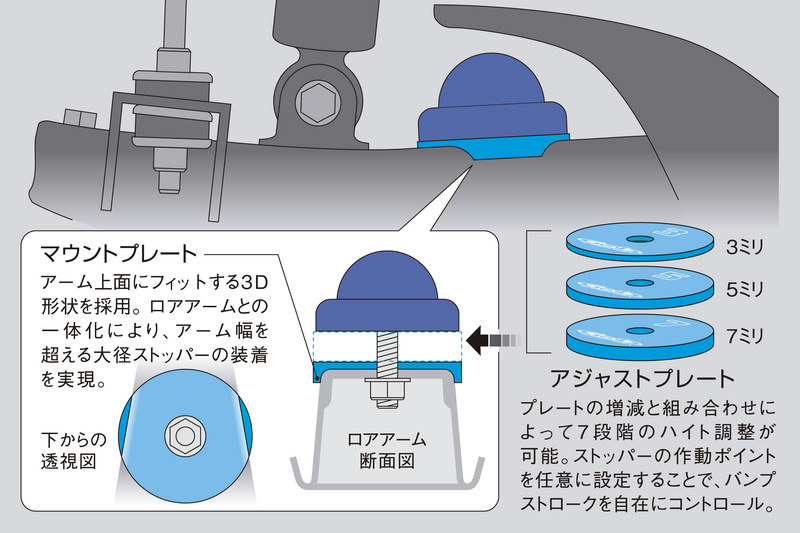 マウントプレート

アーム上面にフィットする3D形状を採用。ロアアームとの一体化により、アーム幅を超える大径ストッパーの装着を実現。

下からの透視図

ロアアーム断面図

3ミリ

5ミリ

7ミリ

アジャストプレート

プレートの増減と組み合わせによって7段階のハイト調整が可能。ストッパーの作動ポイントを任意に設定することで、バンプストロークを自在にコントロール。