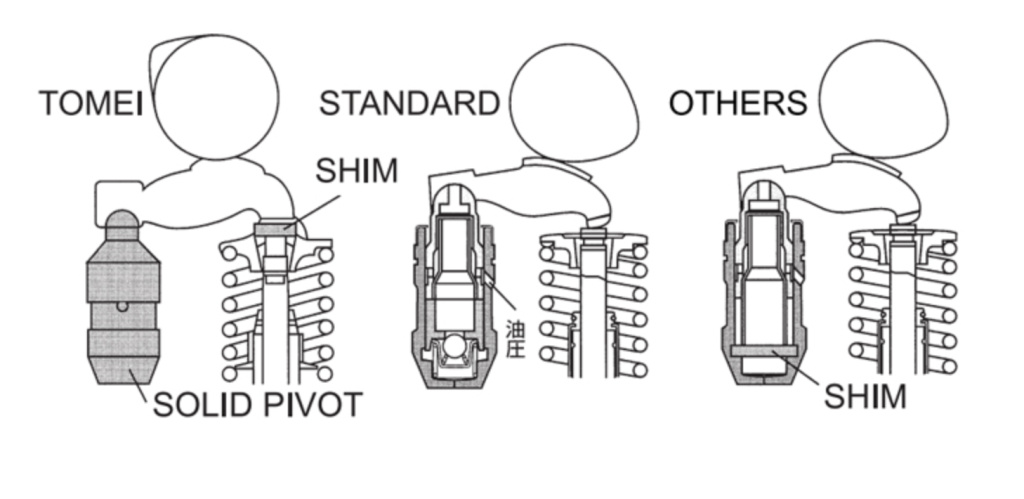 TOMEI
SHIM
SOLID PIVOT
STANDARD
油圧
OTHERS
SHIM