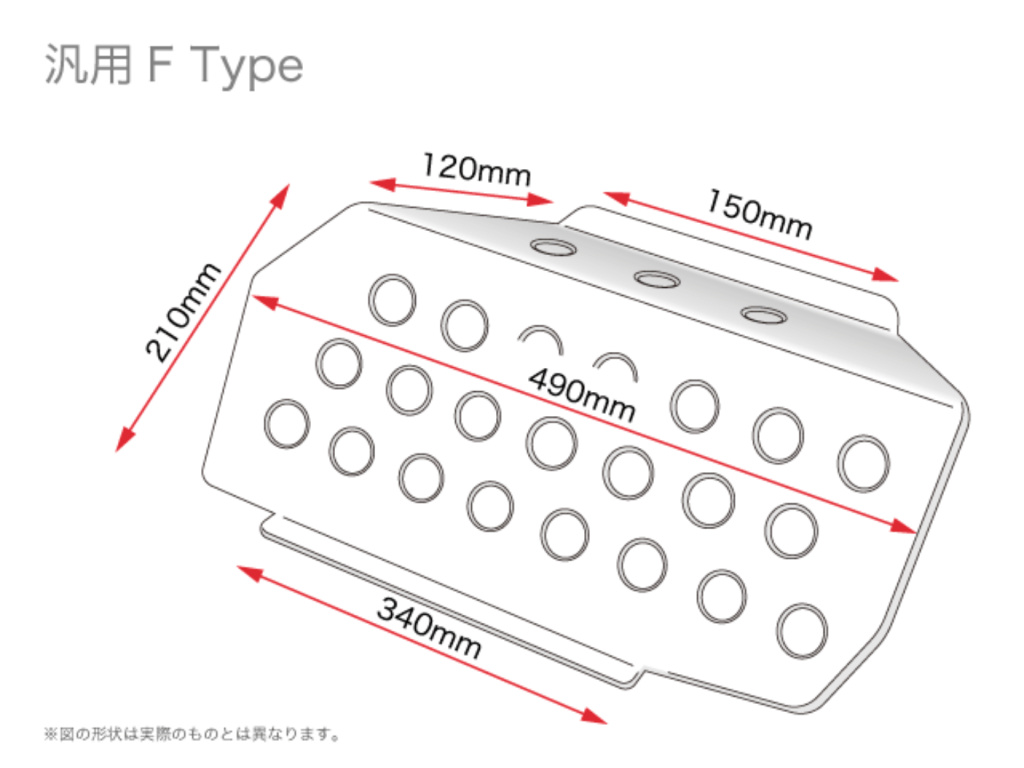 汎用 F Type

120mm

150mm

210mm

490mm

340mm

※図の形状は実際のものとは異なります。