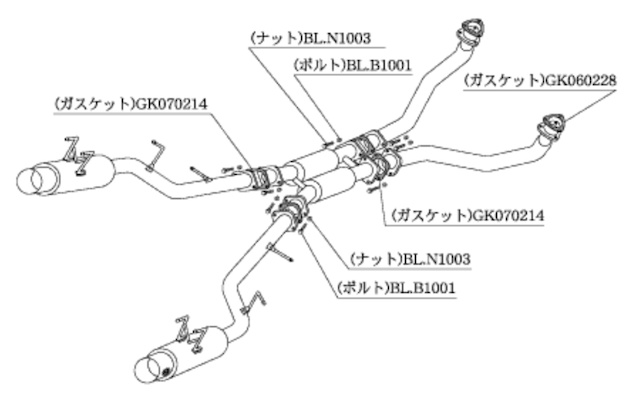 (ナット)BL.N1003

(ボルト)BL.B1001

(ガスケット)GK060228

(ガスケット)GK070214

(ガスケット)GK070214

(ナット)BL.N1003

(ボルト)BL.B1001