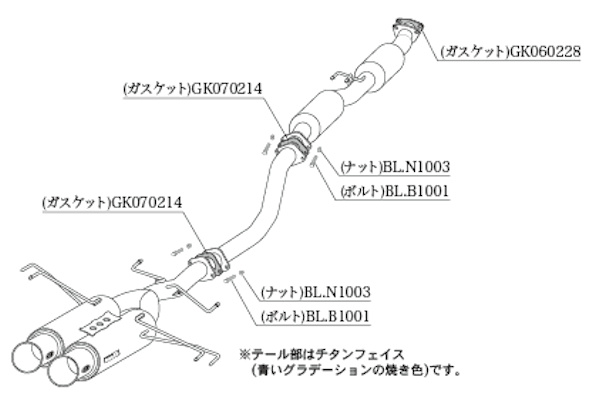 (ガスケット)GK060228

(ガスケット)GK070214

(ナット)BL.N1003

(ボルト)BL.B1001

(ガスケット)GK070214

(ナット)BL.N1003

(ボルト)BL.B1001

※テール部はチタンフェイス
(青いグラデーションの焼き色)です。