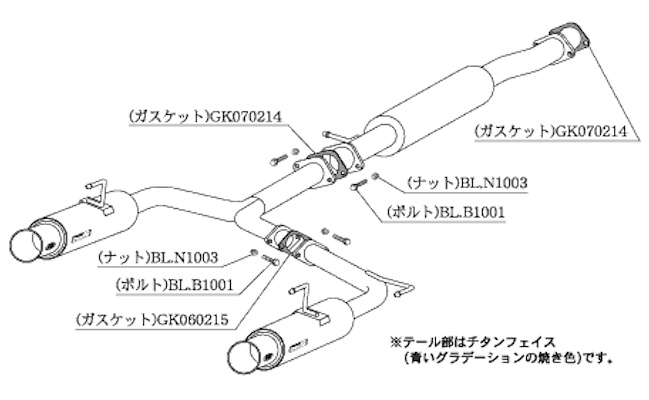 (ガスケット)GK070214

(ガスケット)GK070214

(ナット)BL.N1003

(ボルト)BL.B1001

(ナット)BL.N1003

(ボルト)BL.B1001

(ガスケット)GK060215

※テール部はチタンフェイス
(青いグラデーションの焼き色)です。