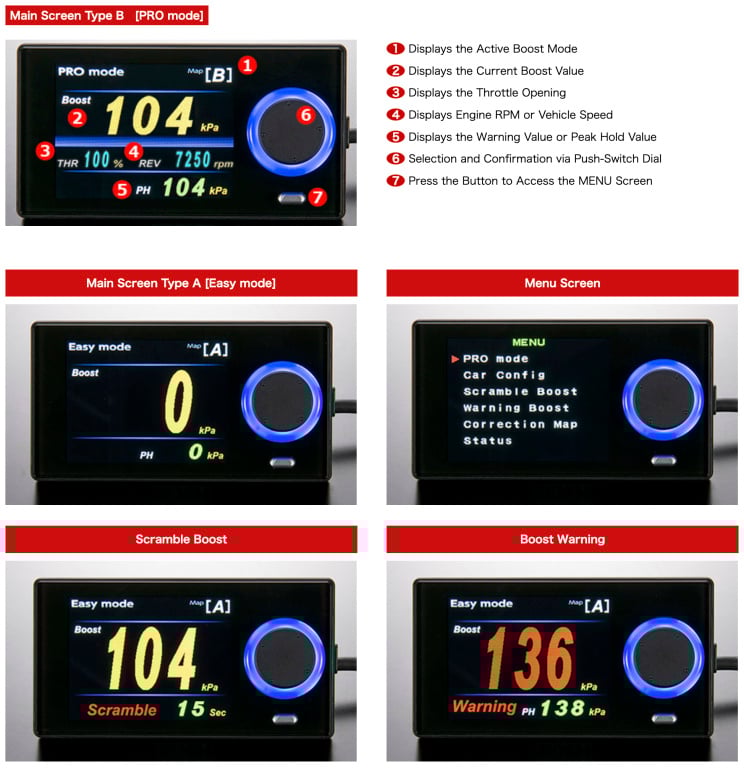 Main Screen Type B [PRO mode]

PRO mode
Map [B]
1
Boost
2
104
kPa
6
3
THR 100 %
4
REV 7250 rpm
5
PH 104 kPa
7

1 Displays the Active Boost Mode
2 Displays the Current Boost Value
3 Displays the Throttle Opening
4 Displays Engine RPM or Vehicle Speed
5 Displays the Warning Value or Peak Hold Value
6 Selection and Confirmation via Push-Switch Dial
7 Press the Button to Access the MENU Screen

Main Screen Type A [Easy mode]

Easy mode
Map [A]
Boost
0
kPa
PH 0 kPa

Menu Screen

MENU
PRO mode
Car Config
Scramble Boost
Warning Boost
Correction Map
Status

Scramble Boost

Easy mode
Map [A]
Boost
104
kPa
Scramble 15 Sec

Boost Warning

Easy mode
Map [A]
Boost
136
kPa
Warning PH 138 kPa