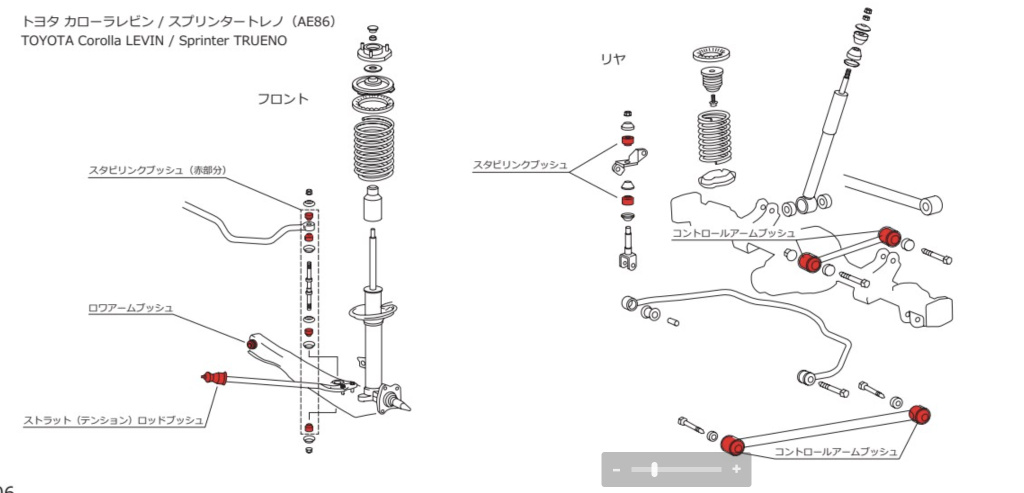 トヨタ カローラレビン / スプリンタートレノ（AE86）
TOYOTA Corolla LEVIN / Sprinter TRUENO

フロント

スタビリンクブッシュ（赤部分）

ロワアームブッシュ

ストラット（テンション）ロッドブッシュ

リヤ

スタビリンクブッシュ

コントロールアームブッシュ

コントロールアームブッシュ

-
+

06