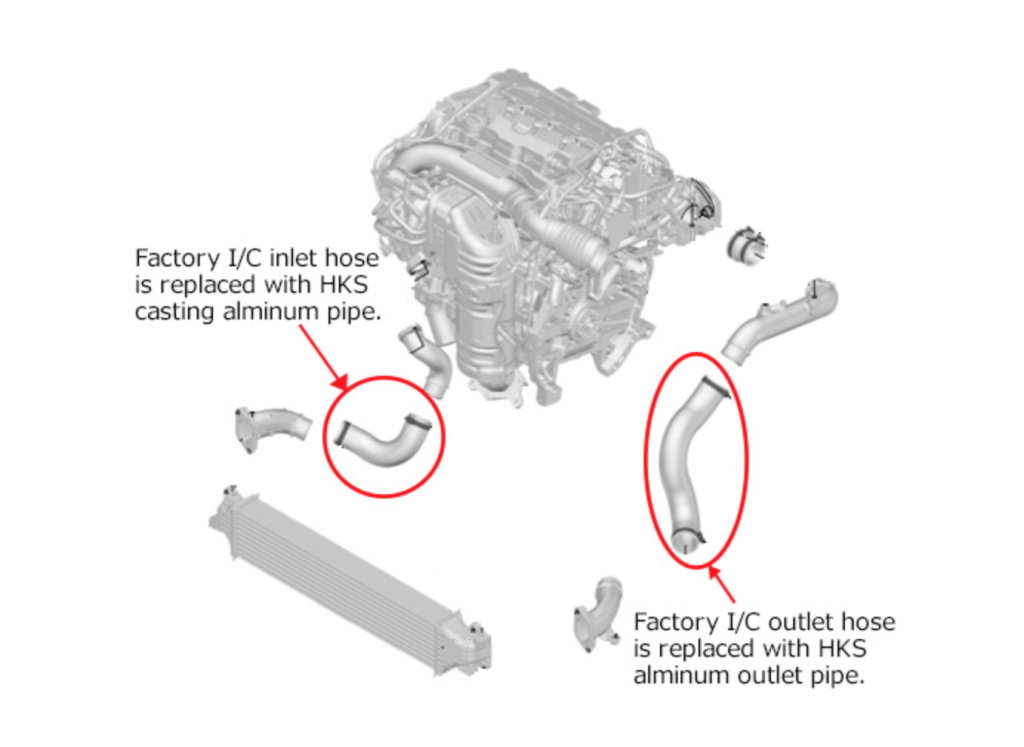 Factory I/C inlet hose is replaced with HKS casting alminum pipe.

Factory I/C outlet hose is replaced with HKS alminum outlet pipe.