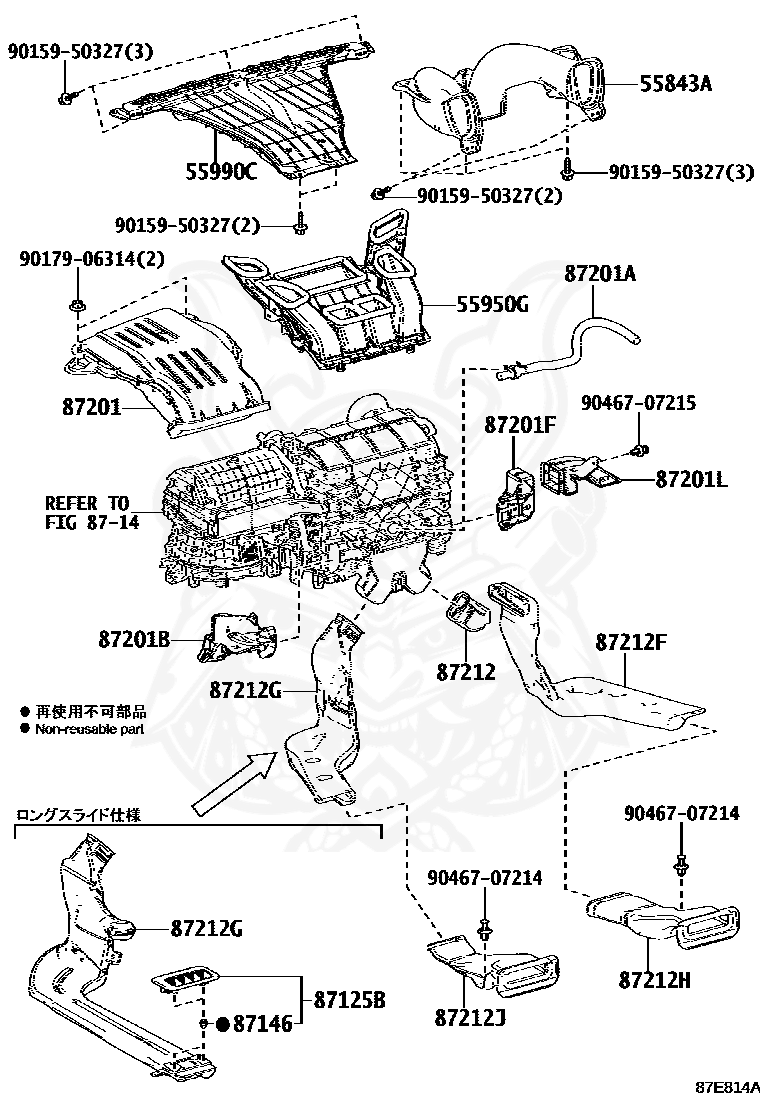 90159-50327(3)

55843A

55990C

90159-50327(3)

90159-50327(2)

90159-50327(2)

90179-06314(2)

55950G

87201A

87201

90467-07215

87201F

87201L

REFER TO
FIG 87-14

87201B

87212

87212F

87212G

● 再使用不可部品
● Non-reusable part

ロングスライド仕様

90467-07214

90467-07214

87212G

87125B

●87146

87212J

87212H

87E814A