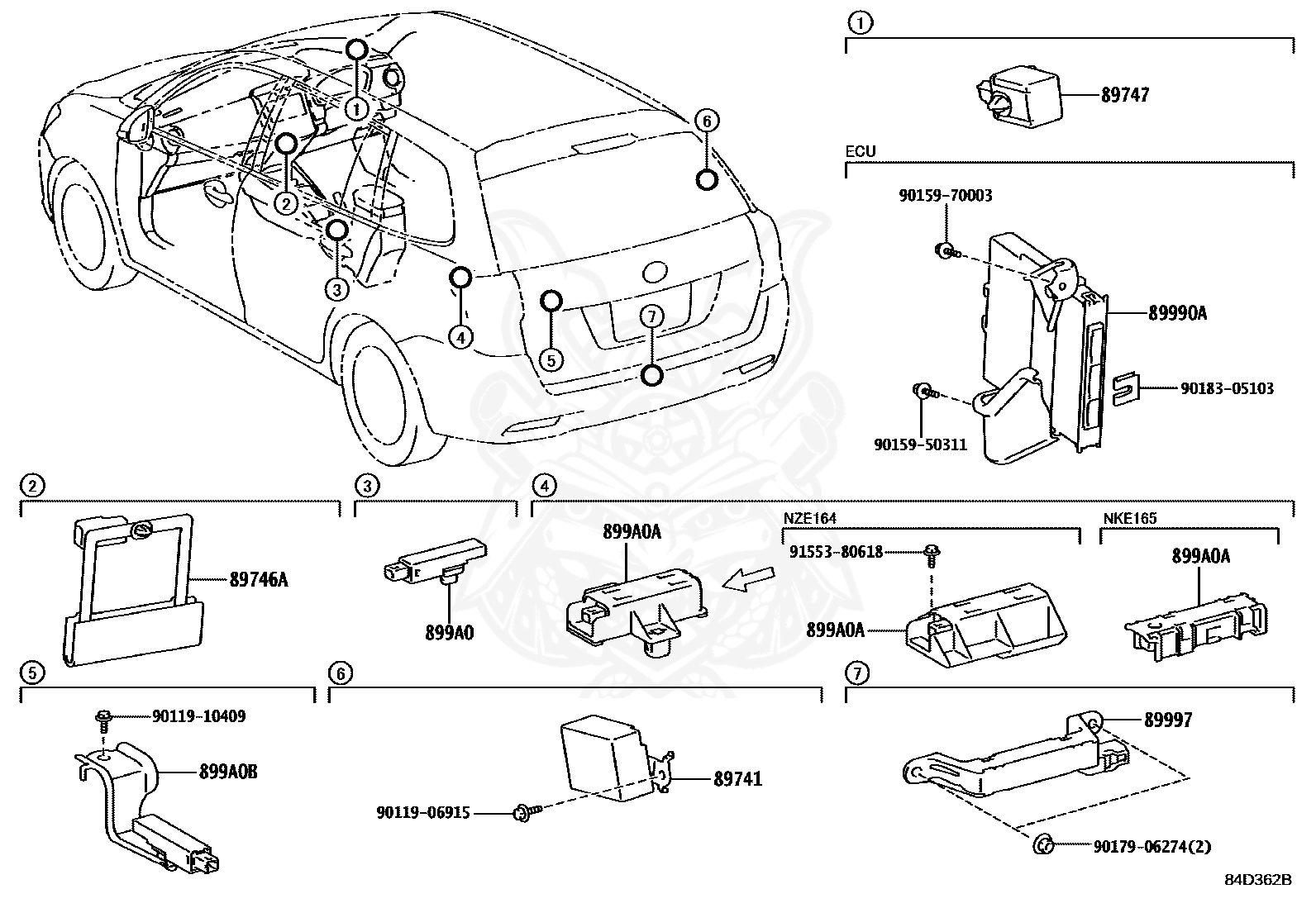 1
2
3
4
5
6
7

1
89747

ECU
90159-70003
89990A
90183-05103
90159-50311

2
89746A

3
899A0

4
899A0A
NZE164
91553-80618
899A0A
NKE165
899A0A

5
90119-10409
899A0B

6
89741
90119-06915

7
89997
90179-06274(2)

84D362B