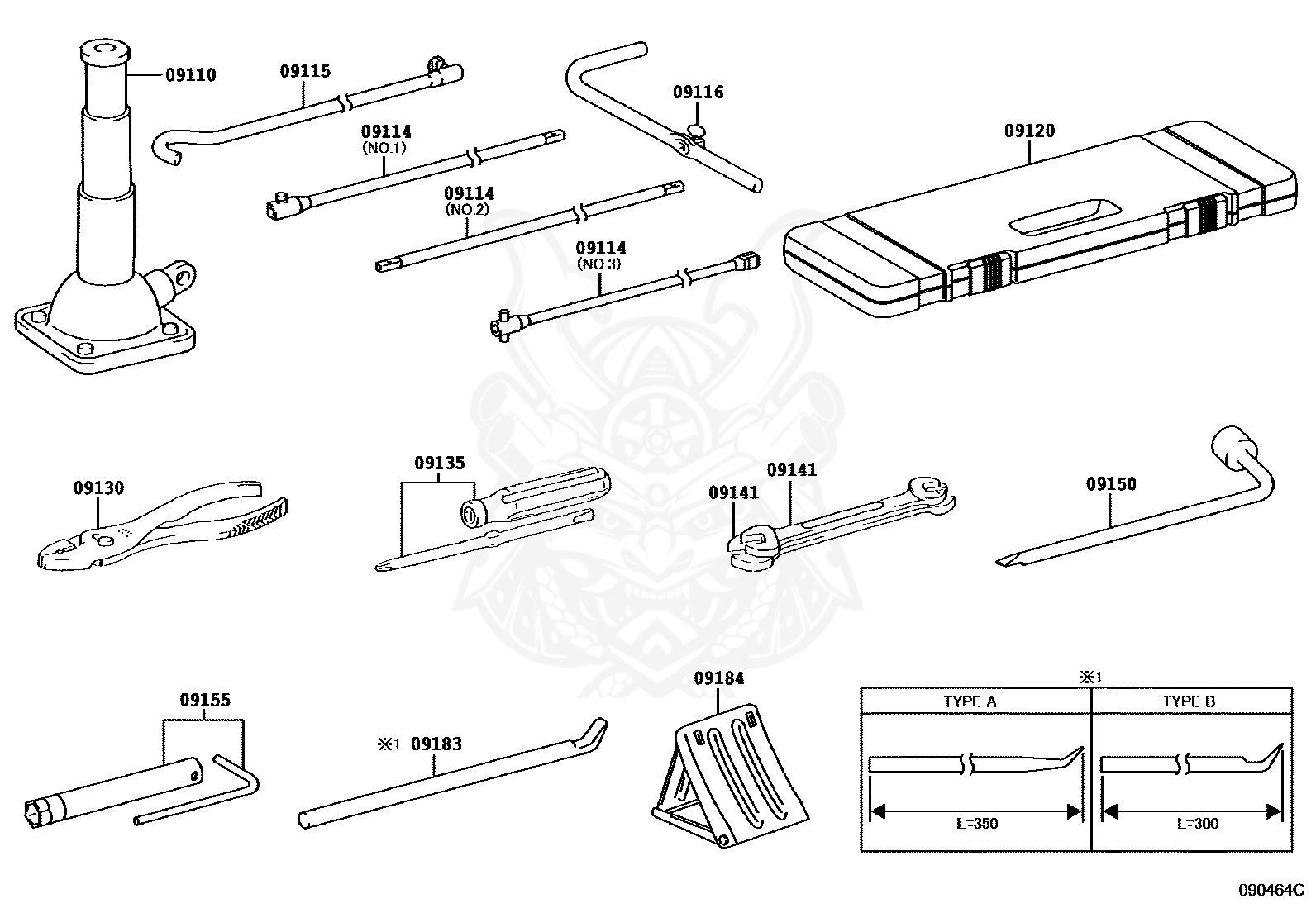 09110

09115

09114
(NO.1)

09114
(NO.2)

09114
(NO.3)

09116

09120

09130

09135

09141

09141

09150

09155

※1 09183

09184

※1

| TYPE A | TYPE B |
|---|---|
| L=350 | L=300 |

090464C