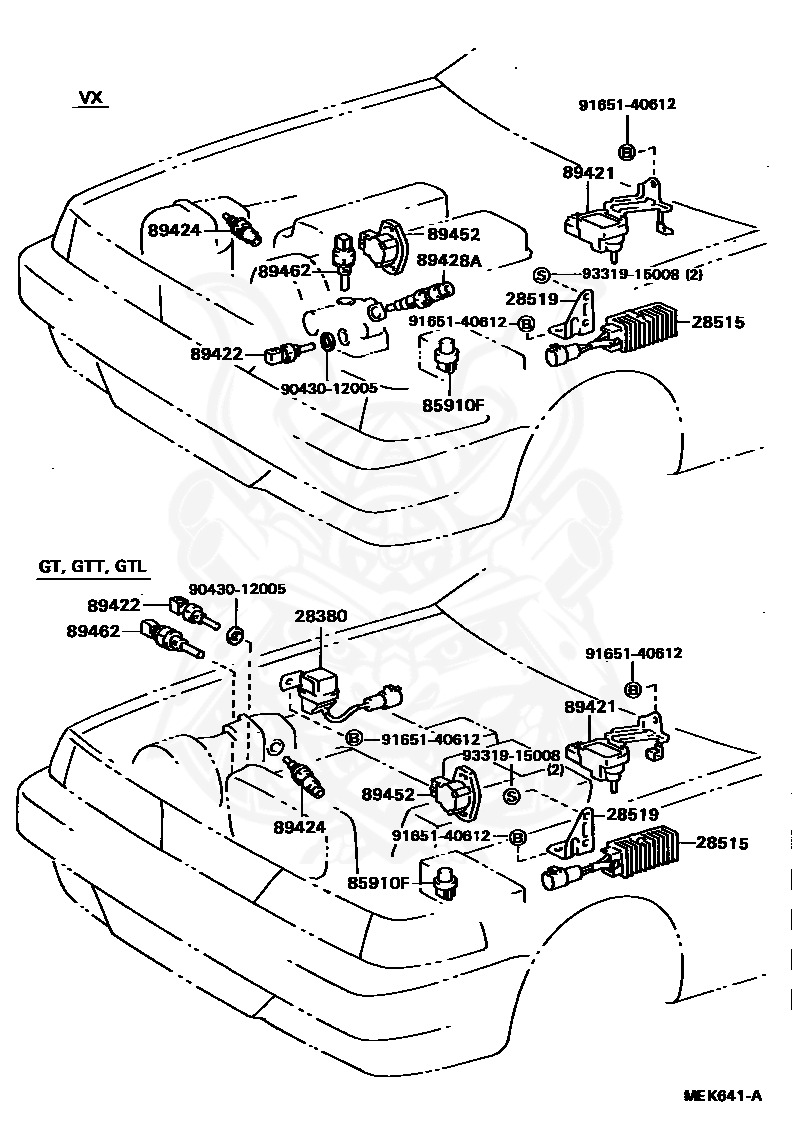 VX

91651-40612
B
89421
89424
89452
89462
89428A
S 93319-15008 (2)
28519
91651-40612 B
28515
89422
90430-12005
85910F

GT, GTT, GTL

90430-12005
89422
89462
28380
91651-40612
B
89421
B 91651-40612
93319-15008 (2)
S
89452
28519
89424
91651-40612 B
28515
85910F

MEK641-A