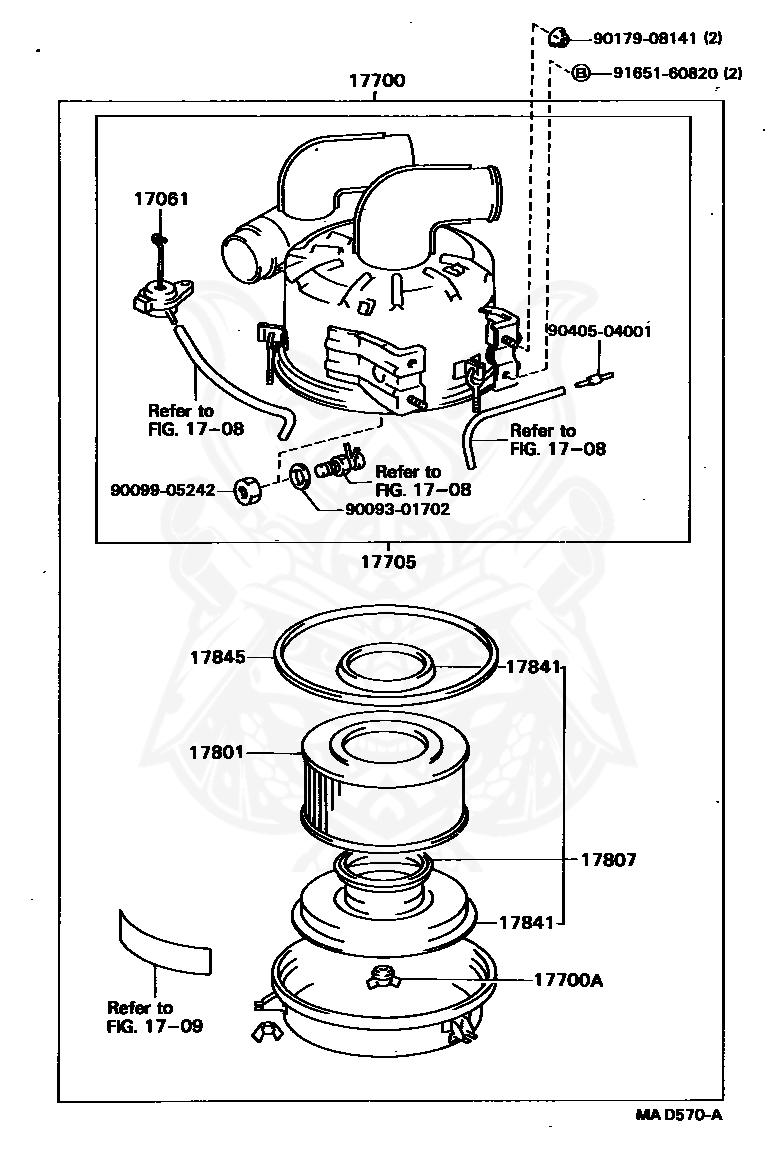 90179-08141 (2)
B 91651-60820 (2)
17700
17061
90405-04001
Refer to FIG. 17-08
Refer to FIG. 17-08
Refer to FIG. 17-08
90099-05242
90093-01702
17705
17845
17841
17801
17807
17841
17700A
Refer to FIG. 17-09
MA D570-A