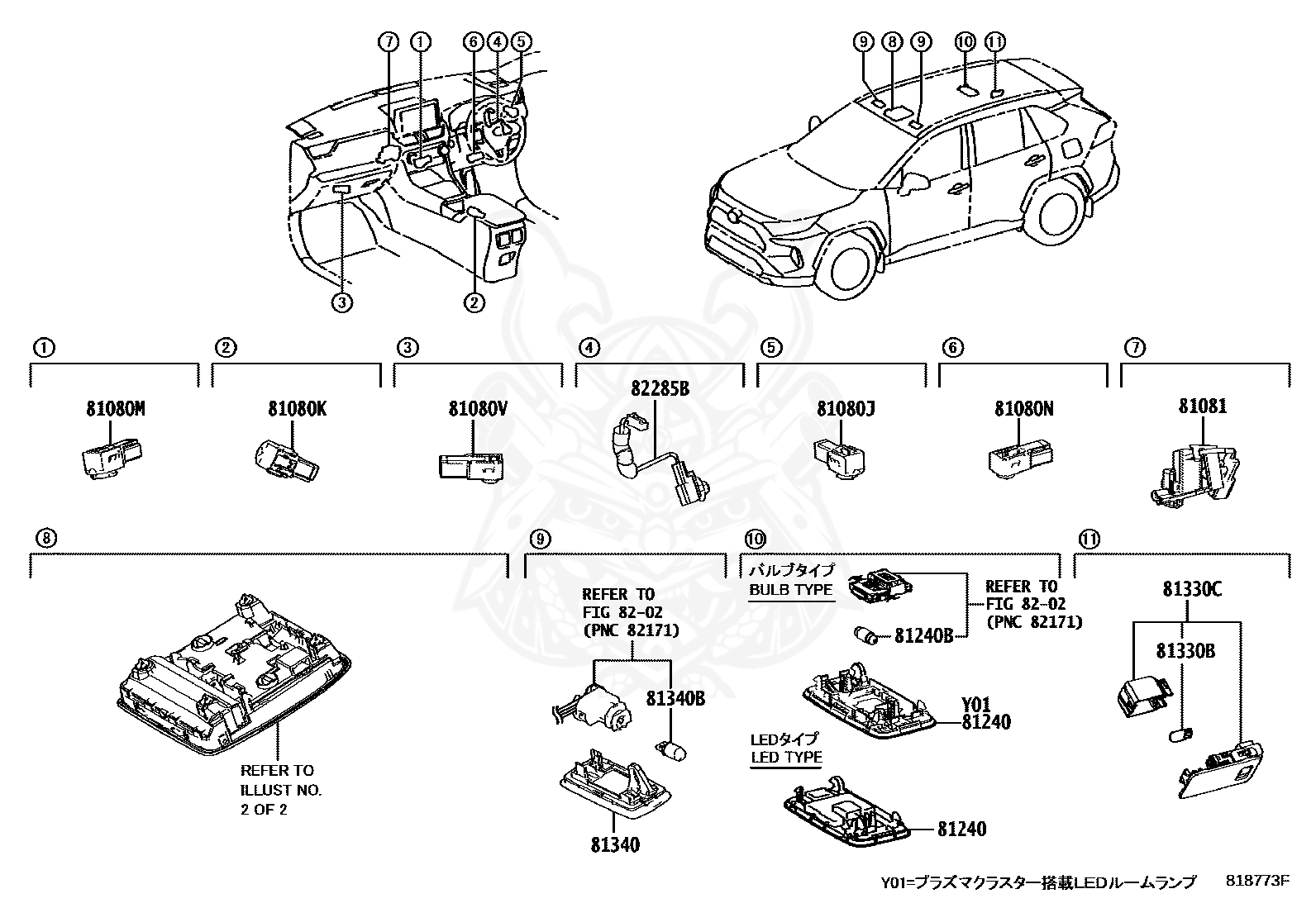 7 1 6 4 5

3 2

9 8 9 10 11

1

81080M

2

81080K

3

81080V

4

82285B

5

81080J

6

81080N

7

81081

8

REFER TO ILLUST NO. 2 OF 2

9

REFER TO FIG 82-02 (PNC 82171)

81340B

81340

10

バルブタイプ BULB TYPE

REFER TO FIG 82-02 (PNC 82171)

81240B

Y01 81240

LEDタイプ LED TYPE

81240

11

81330C

81330B

Y01=プラズマクラスター搭載LEDルームランプ

818773F