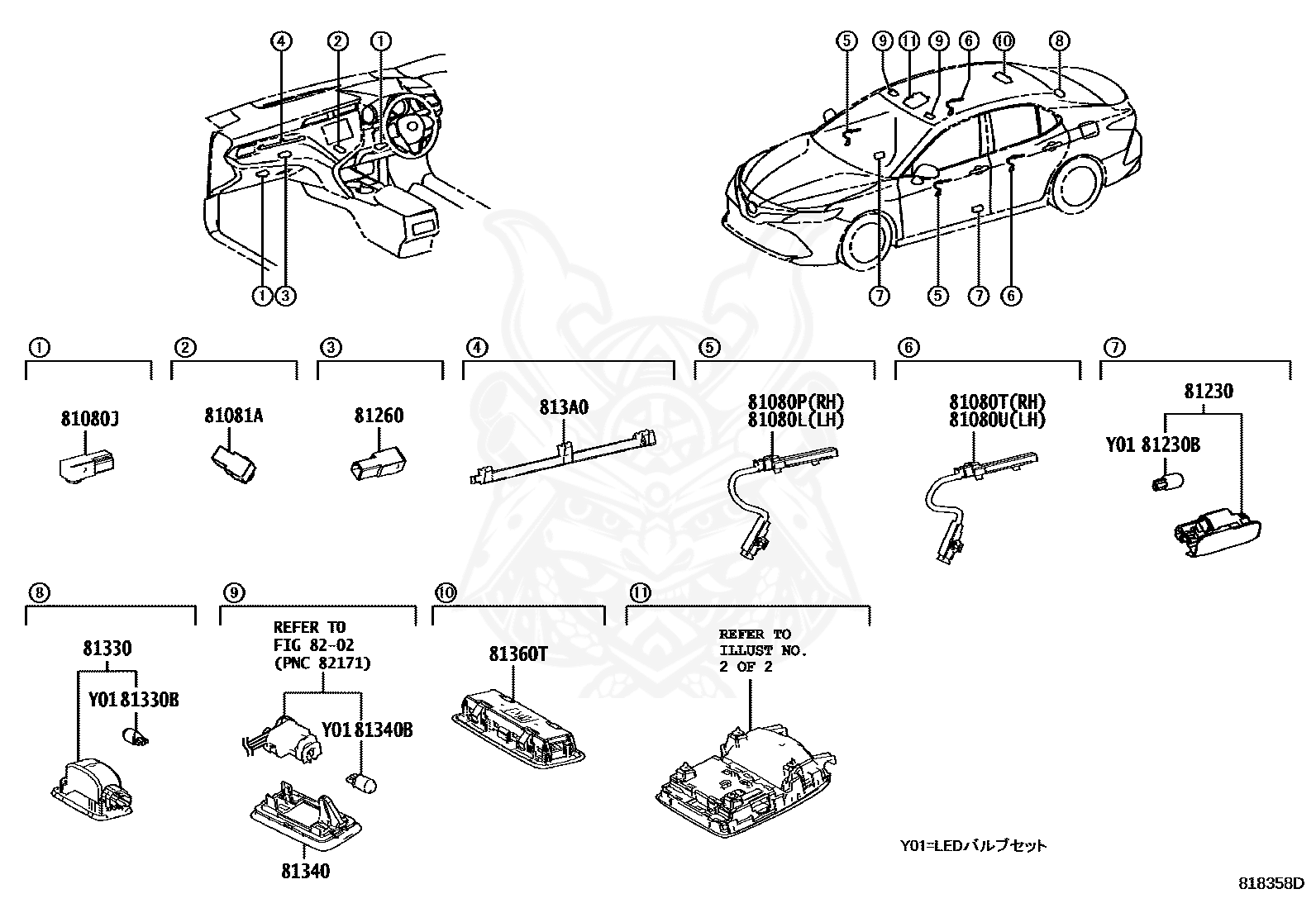 4 2 1
1 3

5 9 11 9 6 10 8
7 5 7 6

1
81080J

2
81081A

3
81260

4
813A0

5
81080P(RH)
81080L(LH)

6
81080T(RH)
81080U(LH)

7
81230
Y01 81230B

8
81330
Y01 81330B

9
REFER TO
FIG 82-02
(PNC 82171)
Y01 81340B
81340

10
81360T

11
REFER TO
ILLUST NO.
2 OF 2

Y01=LEDバルブセット

818358D