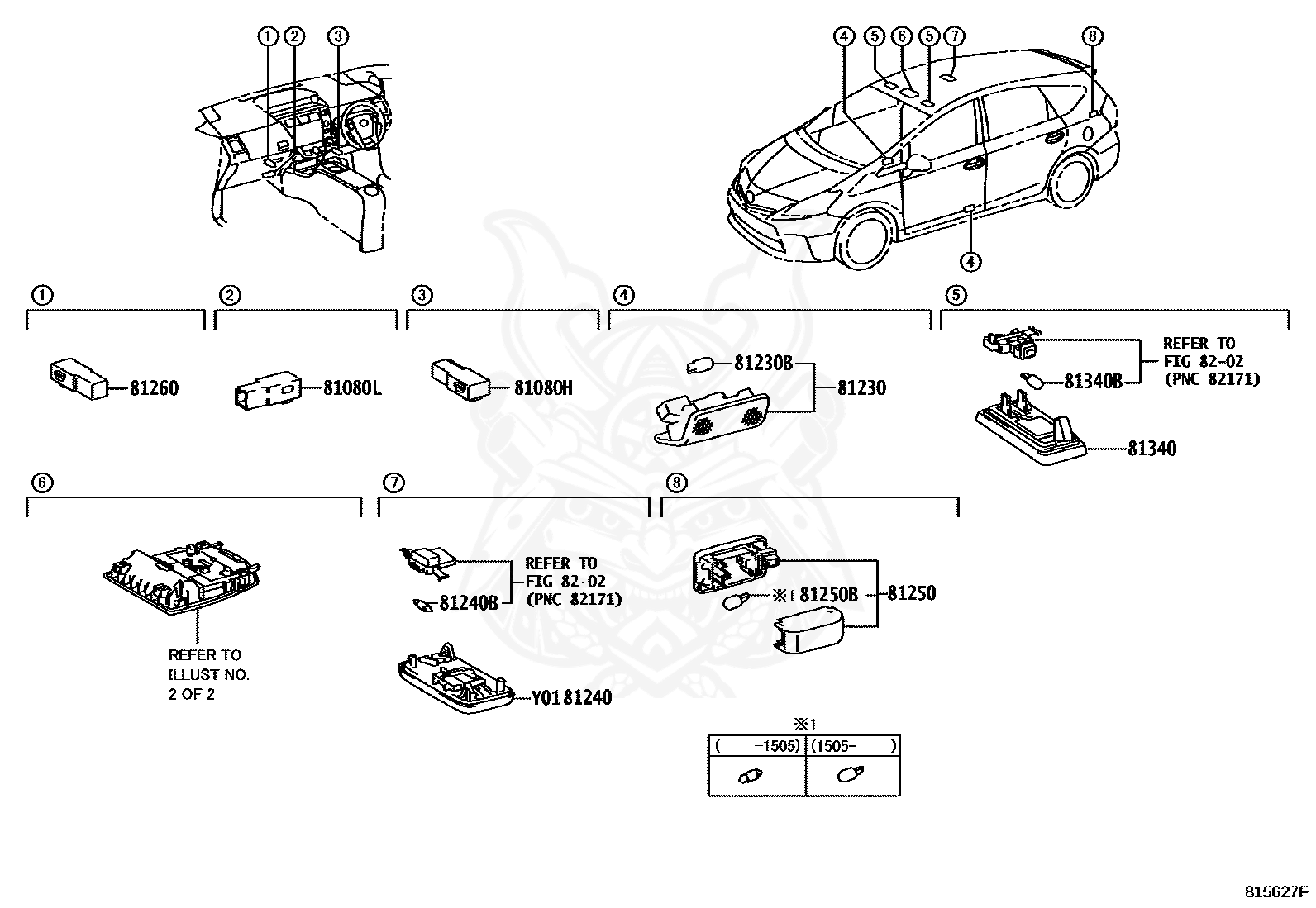 ① ② ③

④ ⑤ ⑥ ⑤ ⑦ ⑧

④

①

81260

②

81080L

③

81080H

④

81230B

81230

⑤

REFER TO FIG 82-02 (PNC 82171)

81340B

81340

⑥

REFER TO ILLUST NO. 2 OF 2

⑦

REFER TO FIG 82-02 (PNC 82171)

81240B

Y01 81240

⑧

※1 81250B

81250

※1

| ( -1505) | (1505- ) |
|---|---|
| | |

815627F