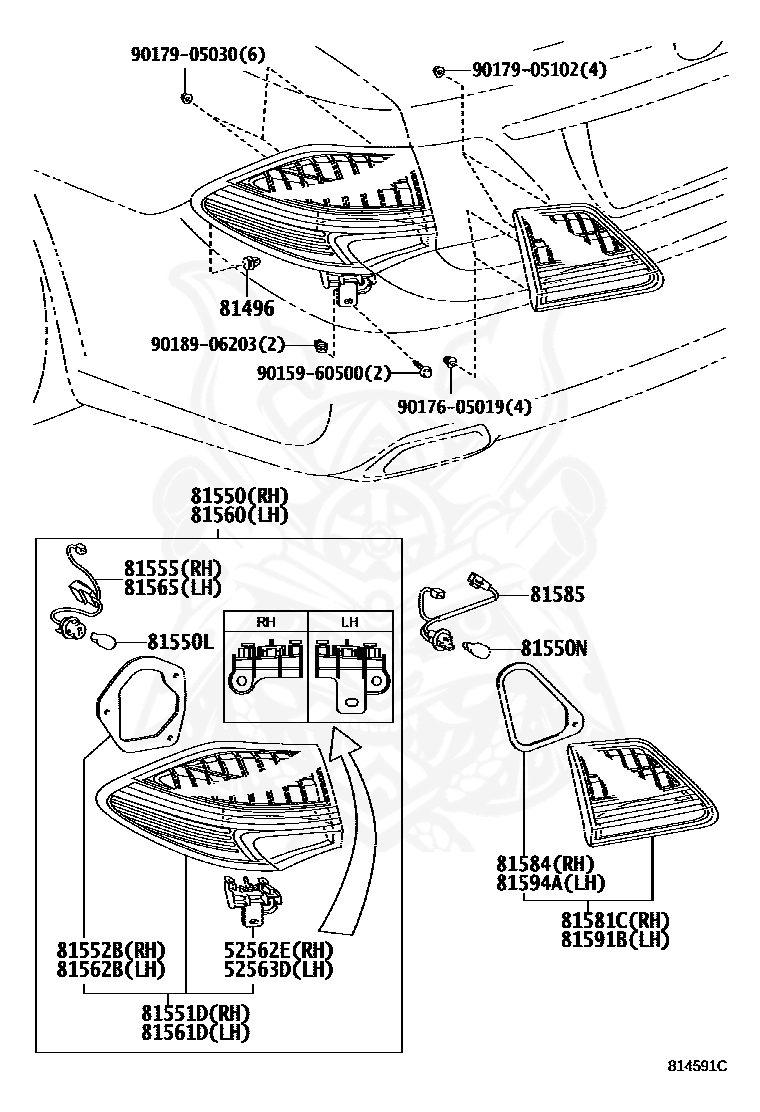 90179-05030(6)
90179-05102(4)
81496
90189-06203(2)
90159-60500(2)
90176-05019(4)
81550(RH)
81560(LH)
81555(RH)
81565(LH)
81550L
RH
LH
81585
81550N
81584(RH)
81594A(LH)
81581C(RH)
81591B(LH)
81552B(RH)
81562B(LH)
52562E(RH)
52563D(LH)
81551D(RH)
81561D(LH)
814591C