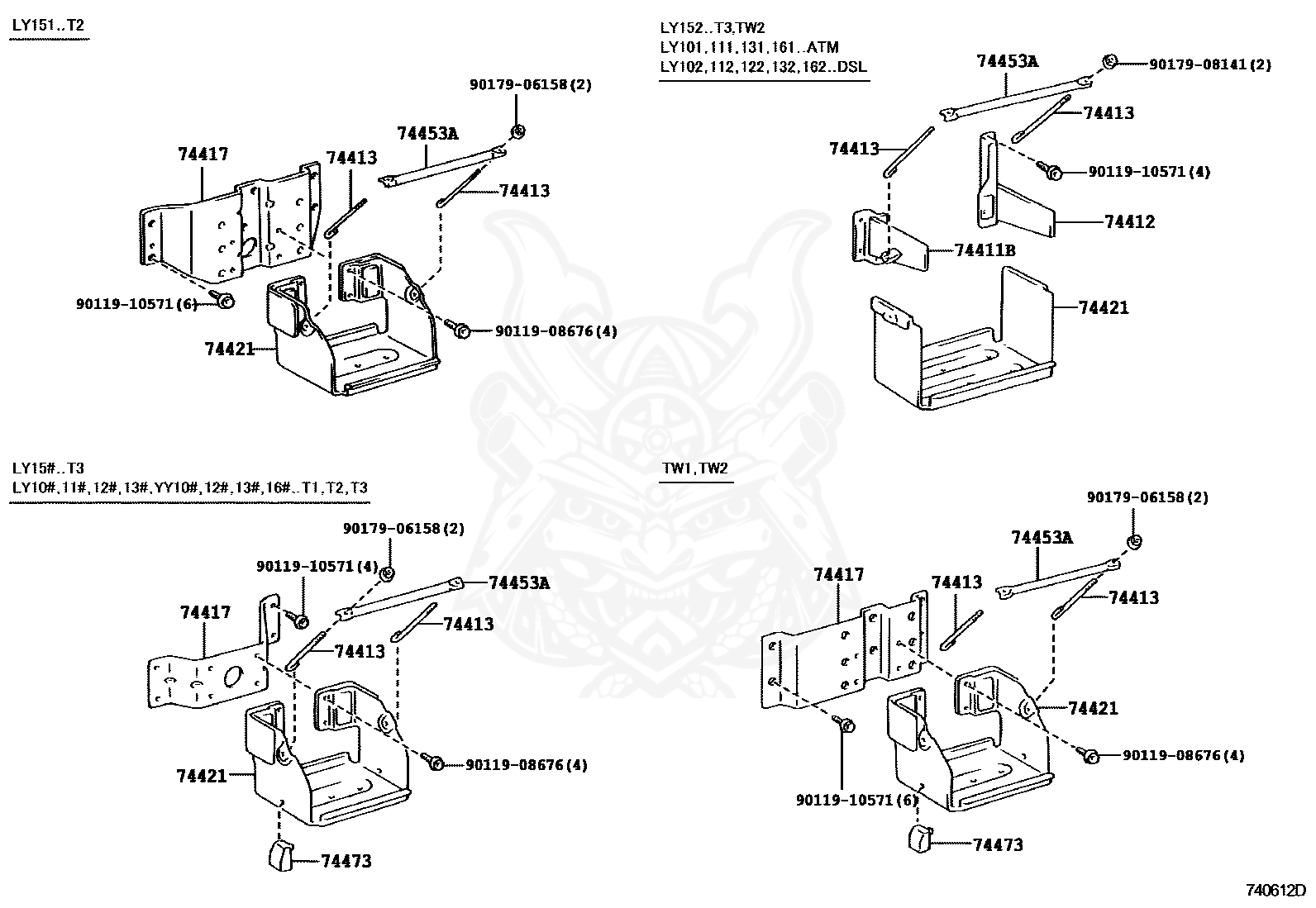 LY151..T2

90179-06158(2)
74453A
74417
74413
74413
90119-10571(6)
90119-08676(4)
74421

LY152..T3,TW2
LY101,111,131,161..ATM
LY102,112,122,132,162..DSL

74453A
90179-08141(2)
74413
74413
90119-10571(4)
74412
74411B
74421

LY15#..T3
LY10#,11#,12#,13#,YY10#,12#,13#,16#..T1,T2,T3

90179-06158(2)
90119-10571(4)
74453A
74417
74413
74413
74421
90119-08676(4)
74473

TW1,TW2

90179-06158(2)
74453A
74417
74413
74413
74421
90119-08676(4)
90119-10571(6)
74473

740612D