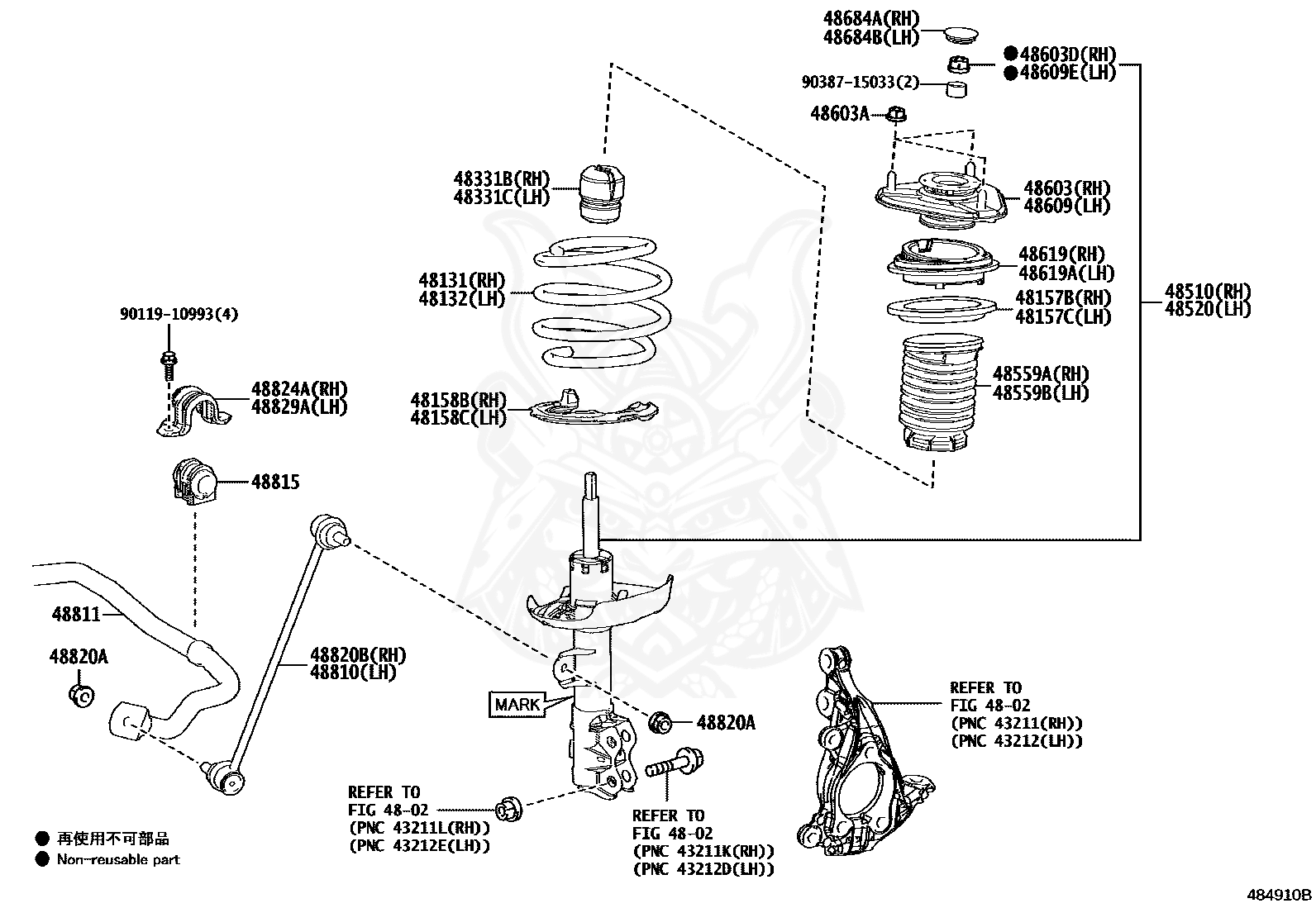 48684A(RH)
48684B(LH)

● 48603D(RH)
● 48609E(LH)

90387-15033(2)

48603A

48331B(RH)
48331C(LH)

48603(RH)
48609(LH)

48619(RH)
48619A(LH)

48131(RH)
48132(LH)

48157B(RH)
48157C(LH)

48510(RH)
48520(LH)

90119-10993(4)

48559A(RH)
48559B(LH)

48824A(RH)
48829A(LH)

48158B(RH)
48158C(LH)

48815

48811

48820A

48820B(RH)
48810(LH)

MARK

48820A

REFER TO
FIG 48-02
(PNC 43211(RH))
(PNC 43212(LH))

REFER TO
FIG 48-02
(PNC 43211L(RH))
(PNC 43212E(LH))

REFER TO
FIG 48-02
(PNC 43211K(RH))
(PNC 43212D(LH))

● 再使用不可部品
● Non-reusable part

484910B