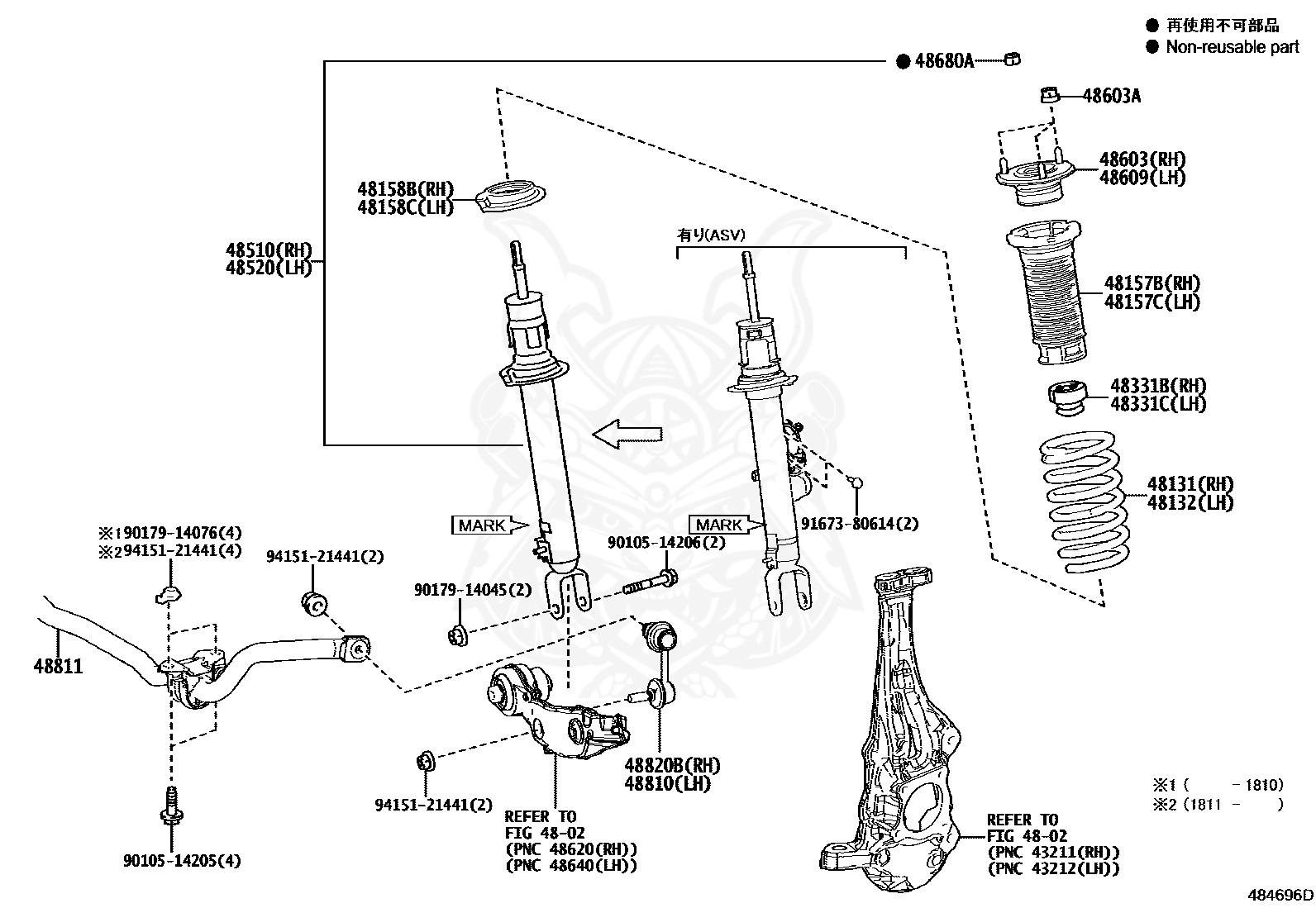 ● 再使用不可部品
● Non-reusable part

● 48680A

48603A

48603(RH)
48609(LH)

48158B(RH)
48158C(LH)

48510(RH)
48520(LH)

有り(ASV)

48157B(RH)
48157C(LH)

48331B(RH)
48331C(LH)

48131(RH)
48132(LH)

MARK

MARK

91673-80614(2)

※1 90179-14076(4)
※2 94151-21441(4)

94151-21441(2)

90105-14206(2)

90179-14045(2)

48811

48820B(RH)
48810(LH)

94151-21441(2)

REFER TO
FIG 48-02
(PNC 48620(RH))
(PNC 48640(LH))

90105-14205(4)

※1 (     -1810)
※2 (1811 -     )

REFER TO
FIG 48-02
(PNC 43211(RH))
(PNC 43212(LH))

484696D