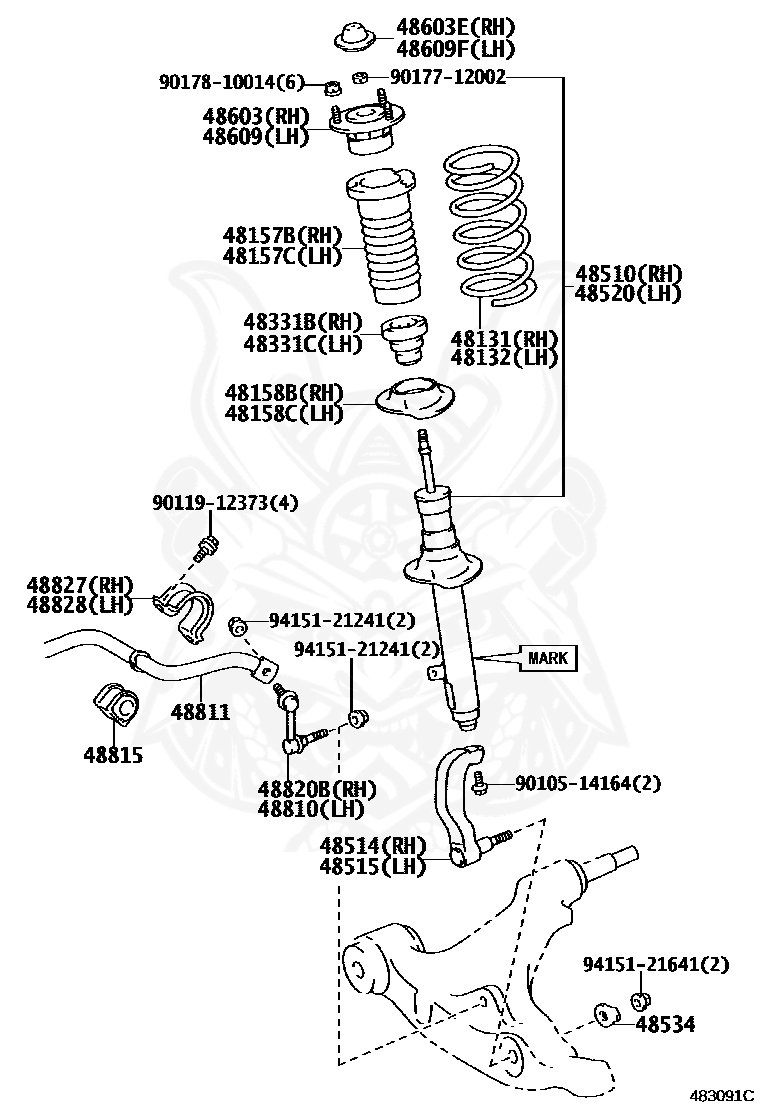 48603E(RH)
48609F(LH)

90178-10014(6)
90177-12002

48603(RH)
48609(LH)

48157B(RH)
48157C(LH)

48510(RH)
48520(LH)

48331B(RH)
48331C(LH)

48131(RH)
48132(LH)

48158B(RH)
48158C(LH)

90119-12373(4)

48827(RH)
48828(LH)

94151-21241(2)

94151-21241(2)

MARK

48811

48815

48820B(RH)
48810(LH)

90105-14164(2)

48514(RH)
48515(LH)

94151-21641(2)

48534

483091C