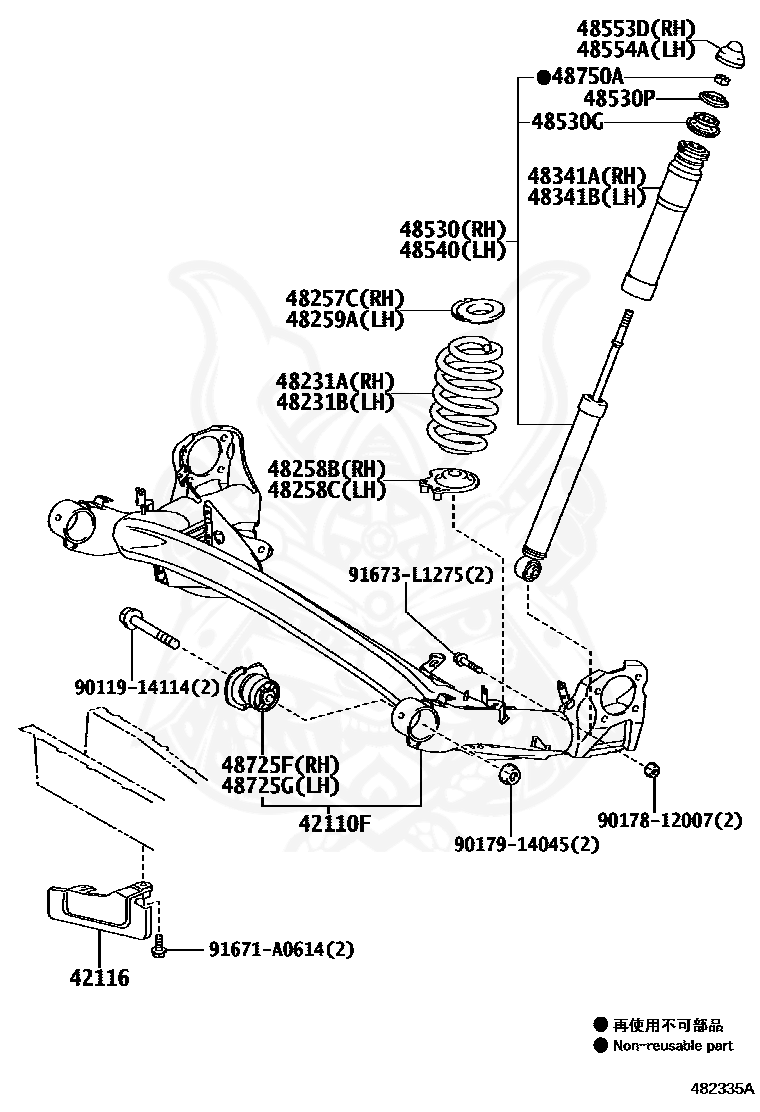 48553D(RH)
48554A(LH)
●48750A
48530P
48530G
48341A(RH)
48341B(LH)
48530(RH)
48540(LH)
48257C(RH)
48259A(LH)
48231A(RH)
48231B(LH)
48258B(RH)
48258C(LH)
91673-L1275(2)
90119-14114(2)
48725F(RH)
48725G(LH)
42110F
90179-14045(2)
90178-12007(2)
91671-A0614(2)
42116
● 再使用不可部品
● Non-reusable part
482335A