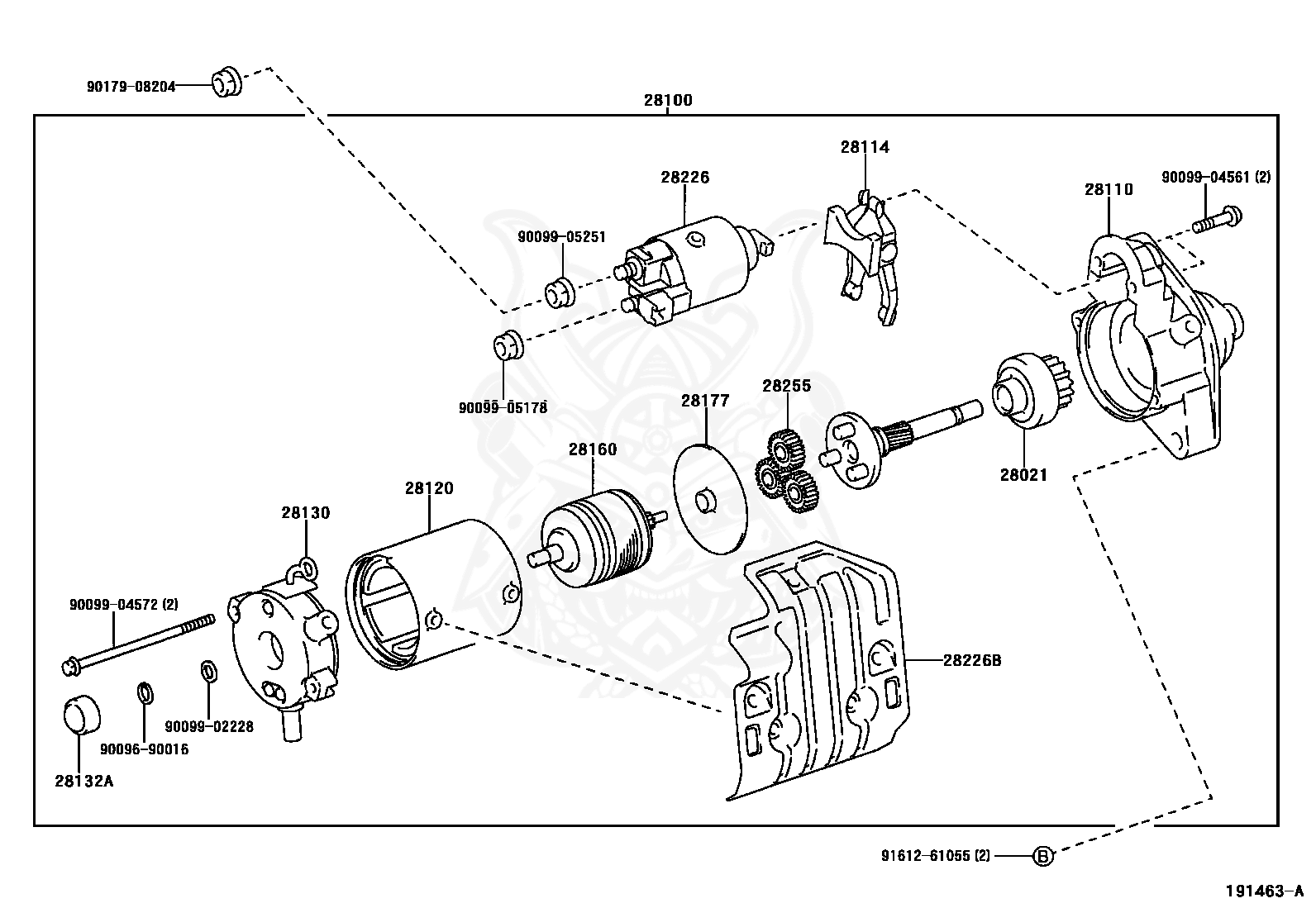 90179-08204

28100

28114

28226

90099-04561 (2)

28110

90099-05251

90099-05178

28255

28177

28160

28021

28120

28130

90099-04572 (2)

28226B

90099-02228

90096-90016

28132A

91612-61055 (2)

B

191463-A